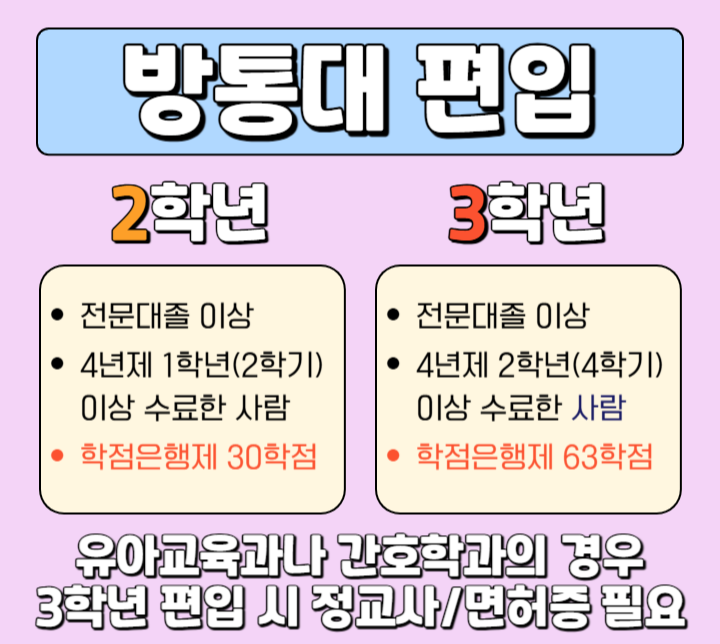 방통대 편입

2학년

• 전문대졸 이상
• 4년제 1학년(2학기) 이상 수료한 사람
• 학점은행제 30학점

3학년

• 전문대졸 이상
• 4년제 2학년(4학기) 이상 수료한 사람
• 학점은행제 63학점

유아교육과나 간호학과의 경우
3학년 편입 시 정교사/면허증 필요