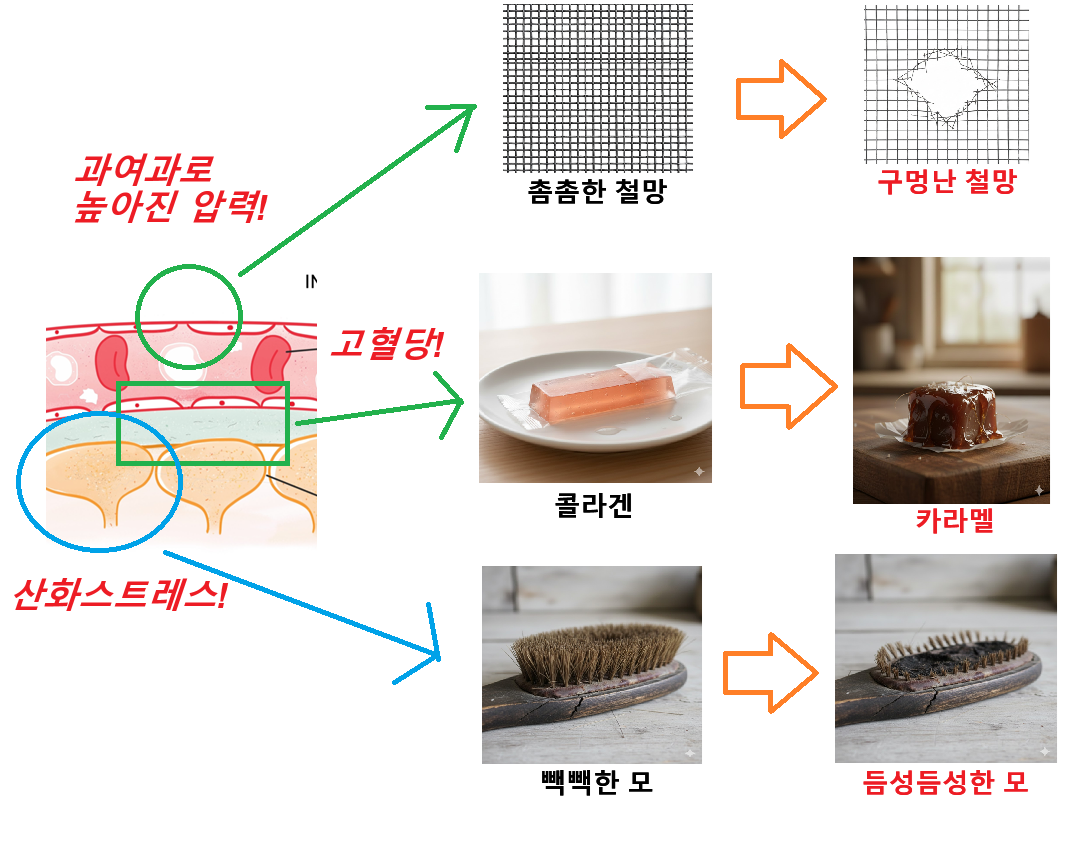 과여과로
높아진 압력!

촘촘한 철망

구멍난 철망

고혈당!

콜라겐

카라멜

산화스트레스!

빽빽한 모

듬성듬성한 모