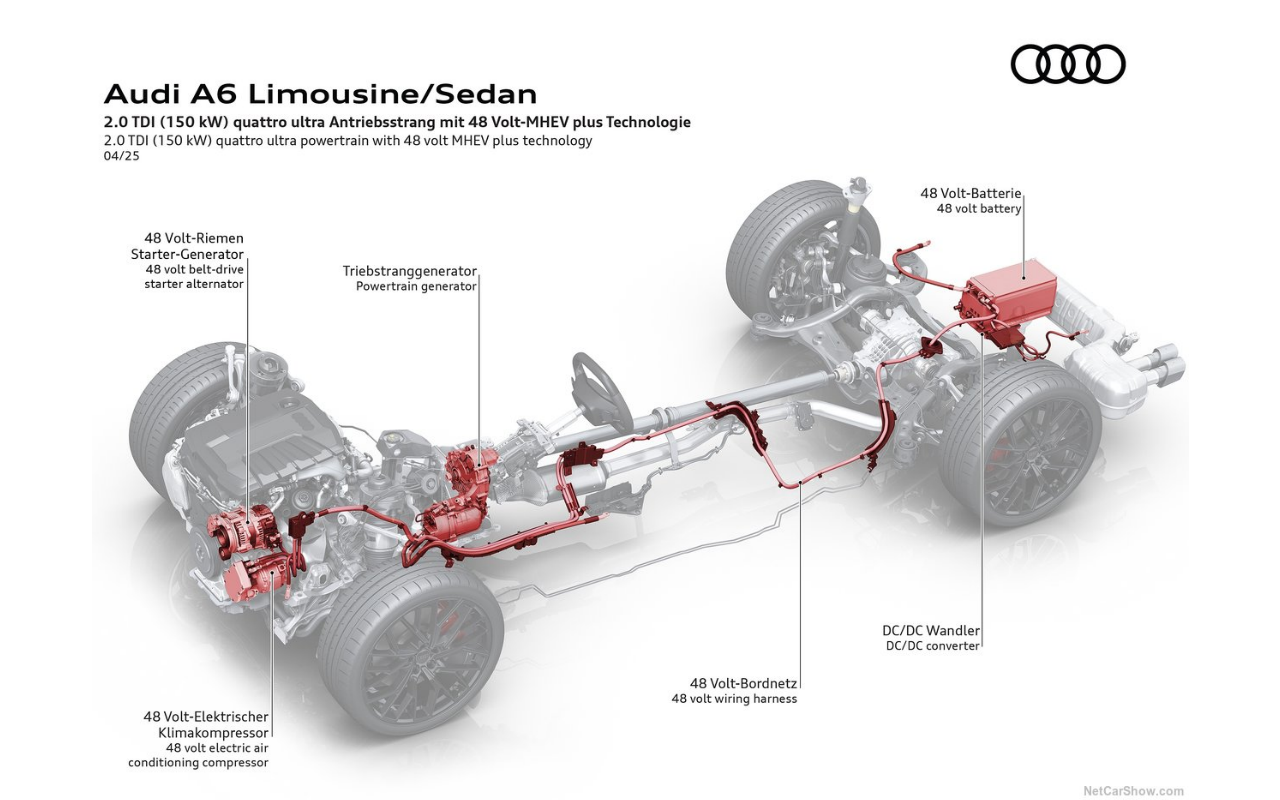 Audi A6 Limousine/Sedan
2.0 TDI (150 kW) quattro ultra Antriebsstrang mit 48 Volt-MHEV plus Technologie
2.0 TDI (150 kW) quattro ultra powertrain with 48 volt MHEV plus technology
04/25

48 Volt-Riemen Starter-Generator
48 volt belt-drive starter alternator

Triebstranggenerator
Powertrain generator

48 Volt-Batterie
48 volt battery

DC/DC Wandler
DC/DC converter

48 Volt-Bordnetz
48 volt wiring harness

48 Volt-Elektrischer Klimakompressor
48 volt electric air conditioning compressor

NetCarShow.com