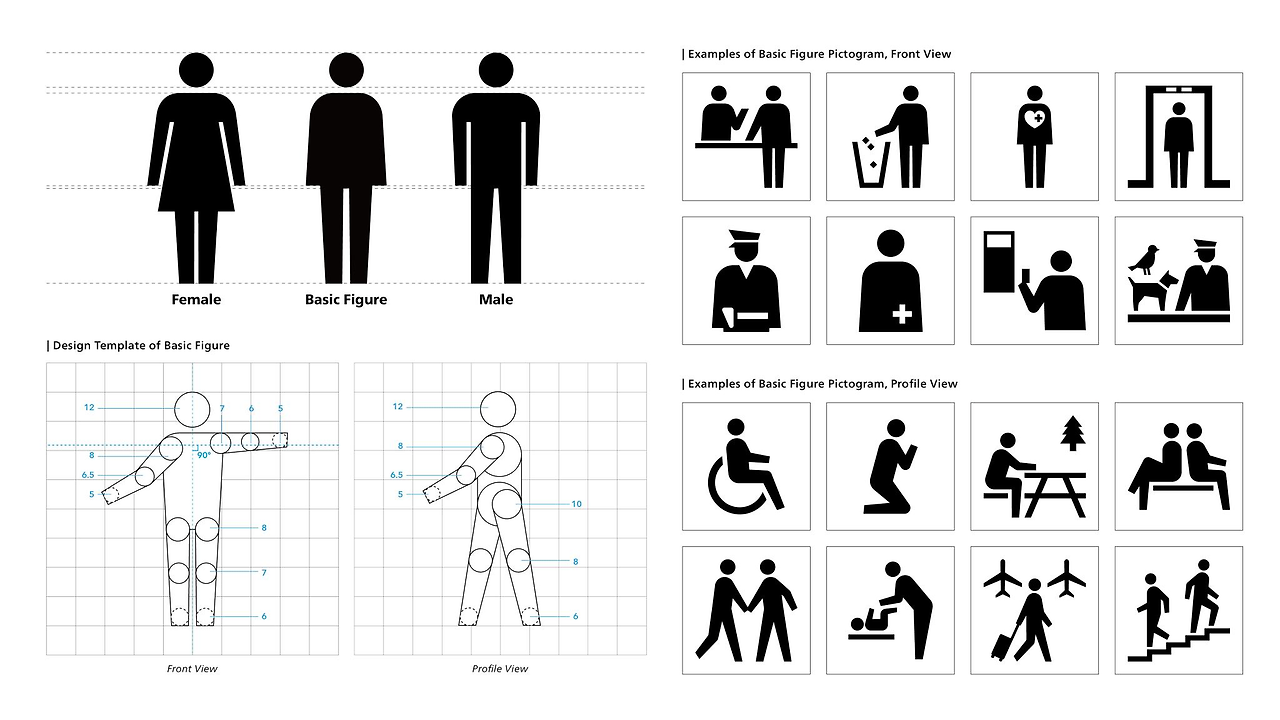 Female
Basic Figure
Male

| Design Template of Basic Figure

12
7
6
5
8
90°
6.5
5
8
7
6

Front View

12
8
6.5
5
10
8
6

Profile View

| Examples of Basic Figure Pictogram, Front View

| Examples of Basic Figure Pictogram, Profile View