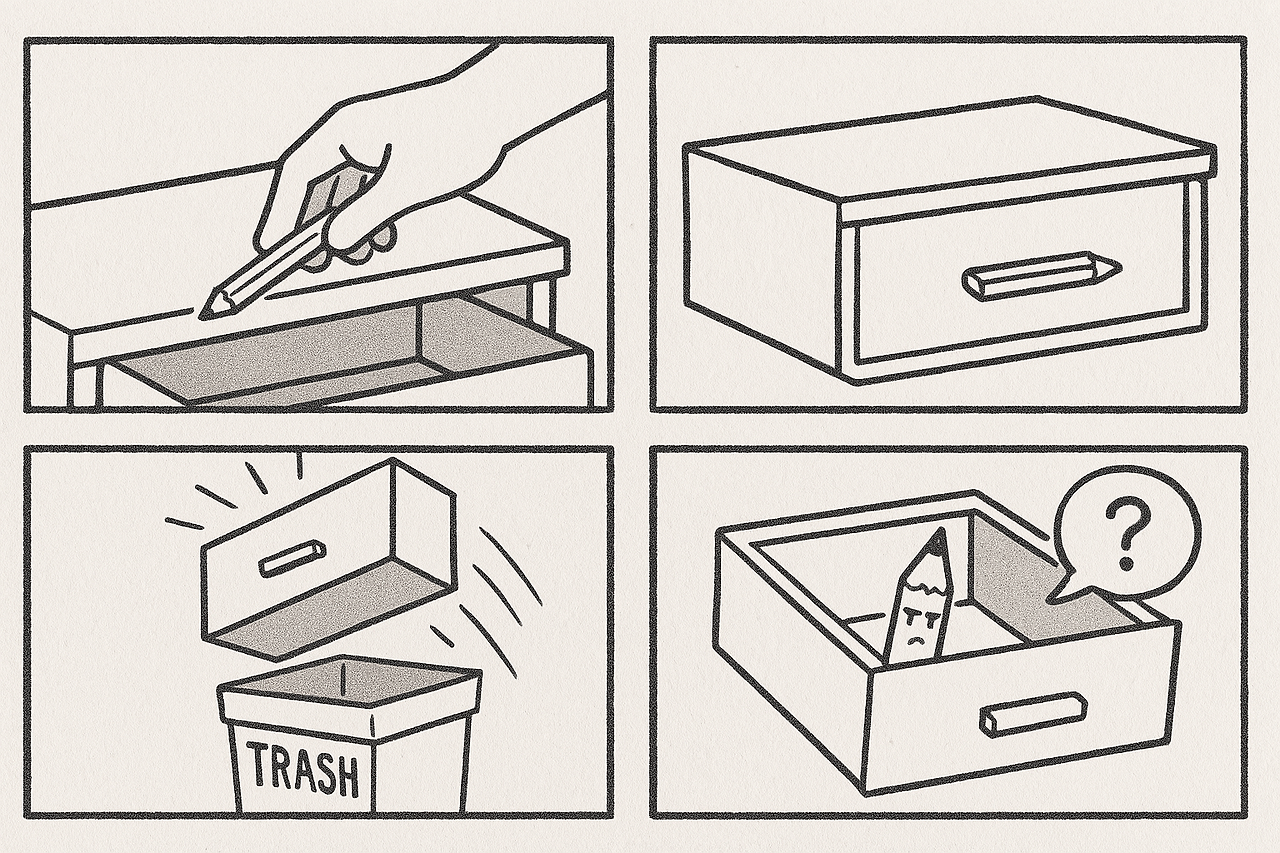 TRASH

?