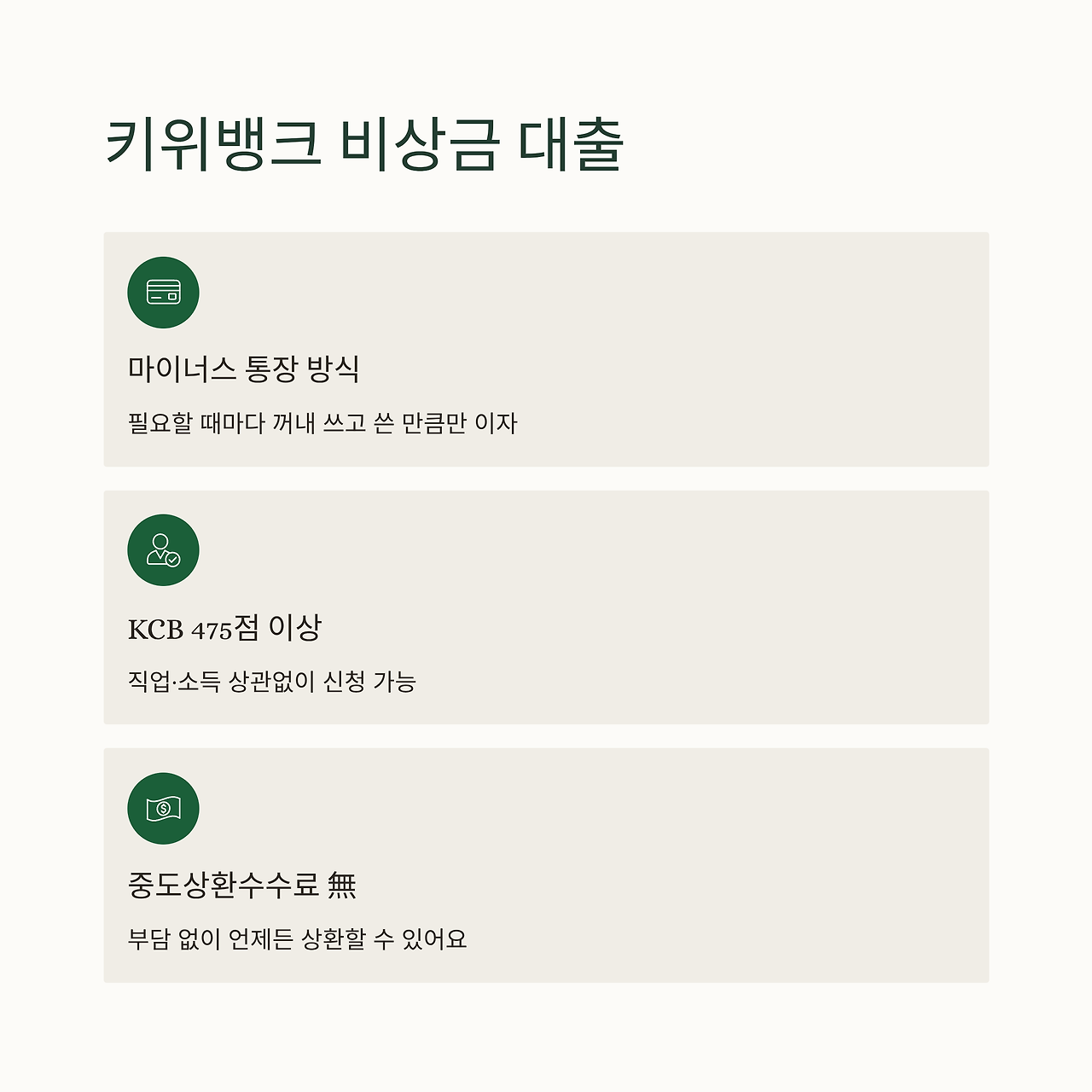 키위뱅크 비상금 대출

마이너스 통장 방식

필요할 때마다 꺼내 쓰고 쓴 만큼만 이자

KCB 475점 이상

직업·소득 상관없이 신청 가능

중도상환수수료 無

부담 없이 언제든 상환할 수 있어요