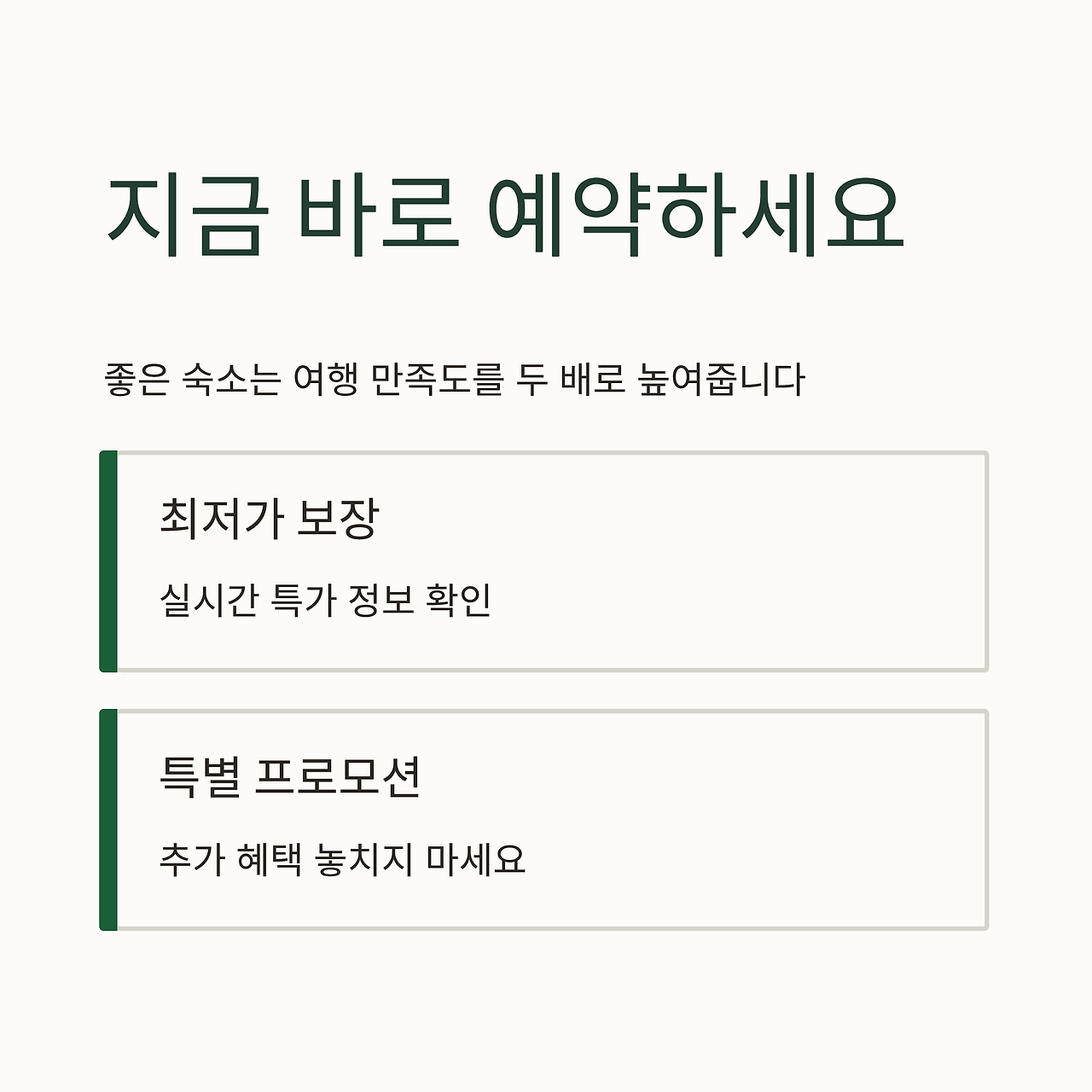 지금 바로 예약하세요

좋은 숙소는 여행 만족도를 두 배로 높여줍니다

최저가 보장

실시간 특가 정보 확인

특별 프로모션

추가 혜택 놓치지 마세요