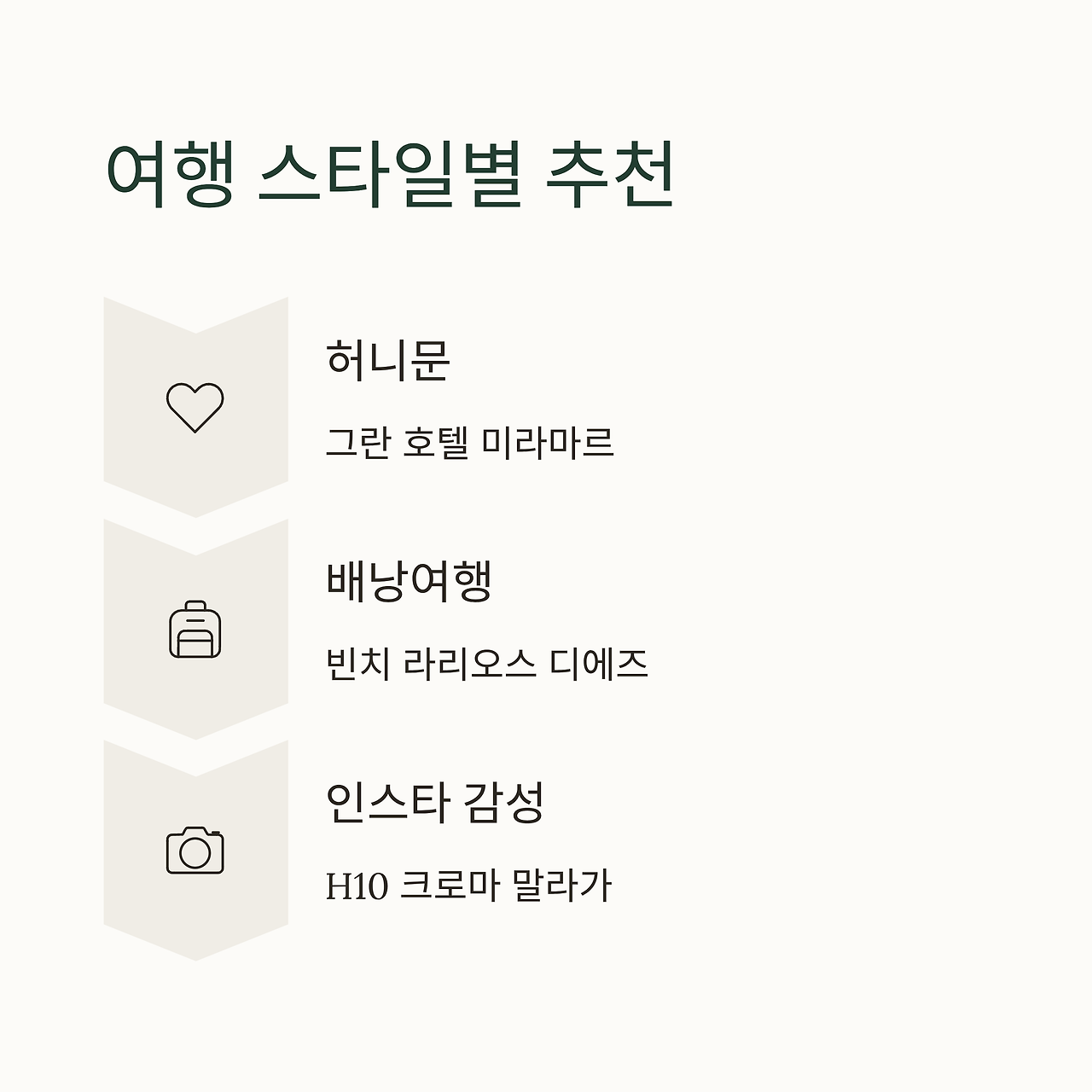 여행 스타일별 추천

허니문

그란 호텔 미라마르

배낭여행

빈치 라리오스 디에즈

인스타 감성

H10 크로마 말라가