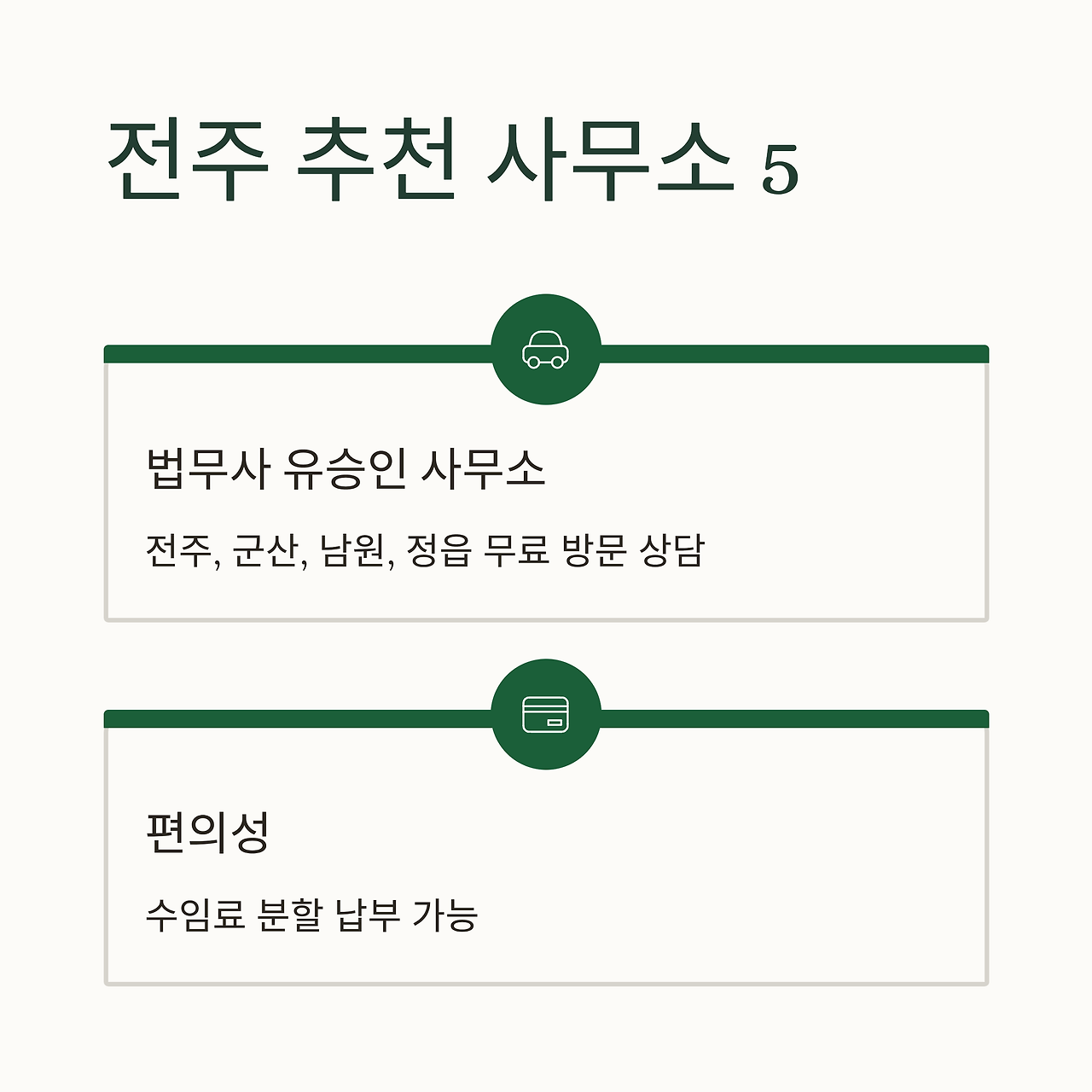 전주 추천 사무소 5

법무사 유승인 사무소

전주, 군산, 남원, 정읍 무료 방문 상담

편의성

수임료 분할 납부 가능