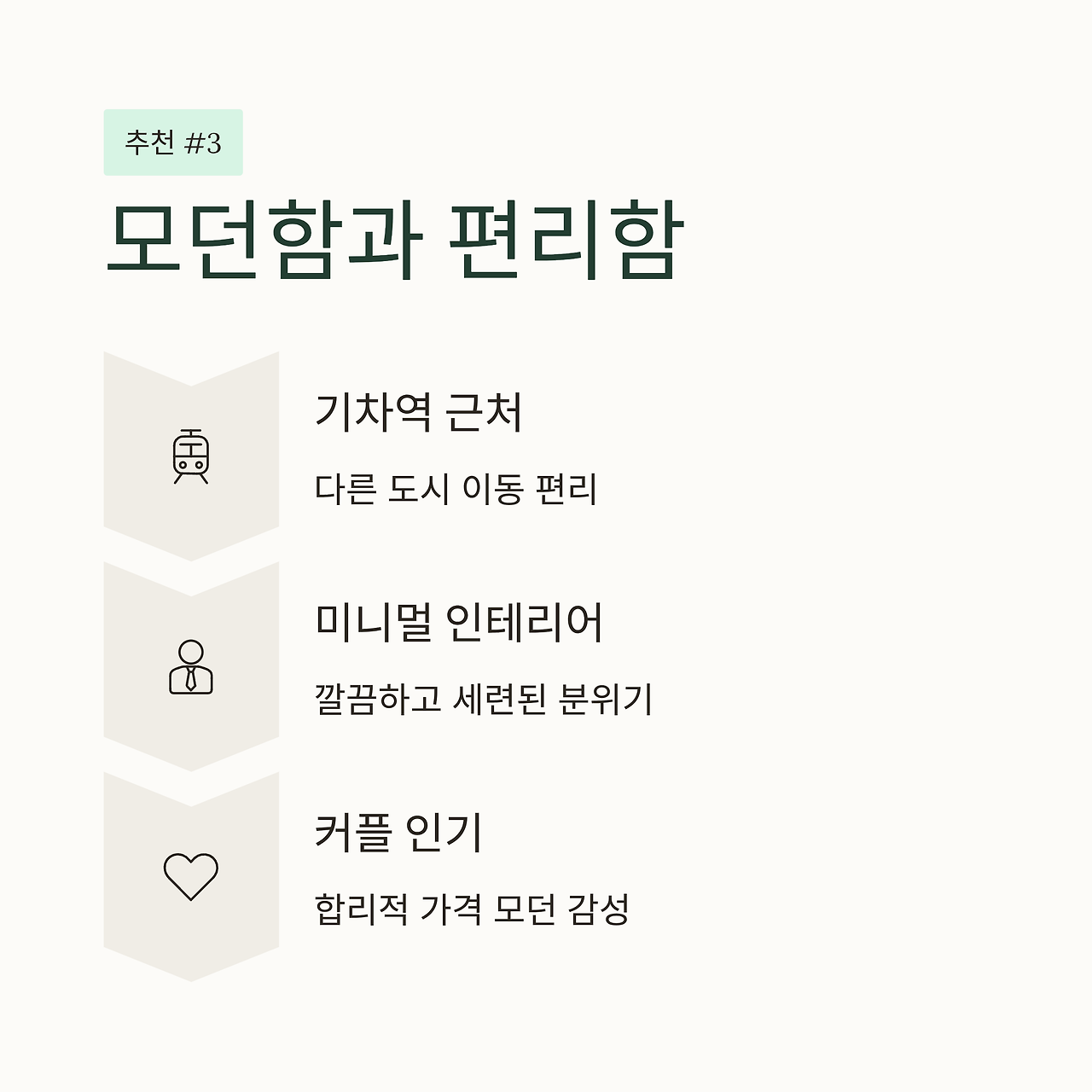 추천 #3

모던함과 편리함

기차역 근처

다른 도시 이동 편리

미니멀 인테리어

깔끔하고 세련된 분위기

커플 인기

합리적 가격 모던 감성