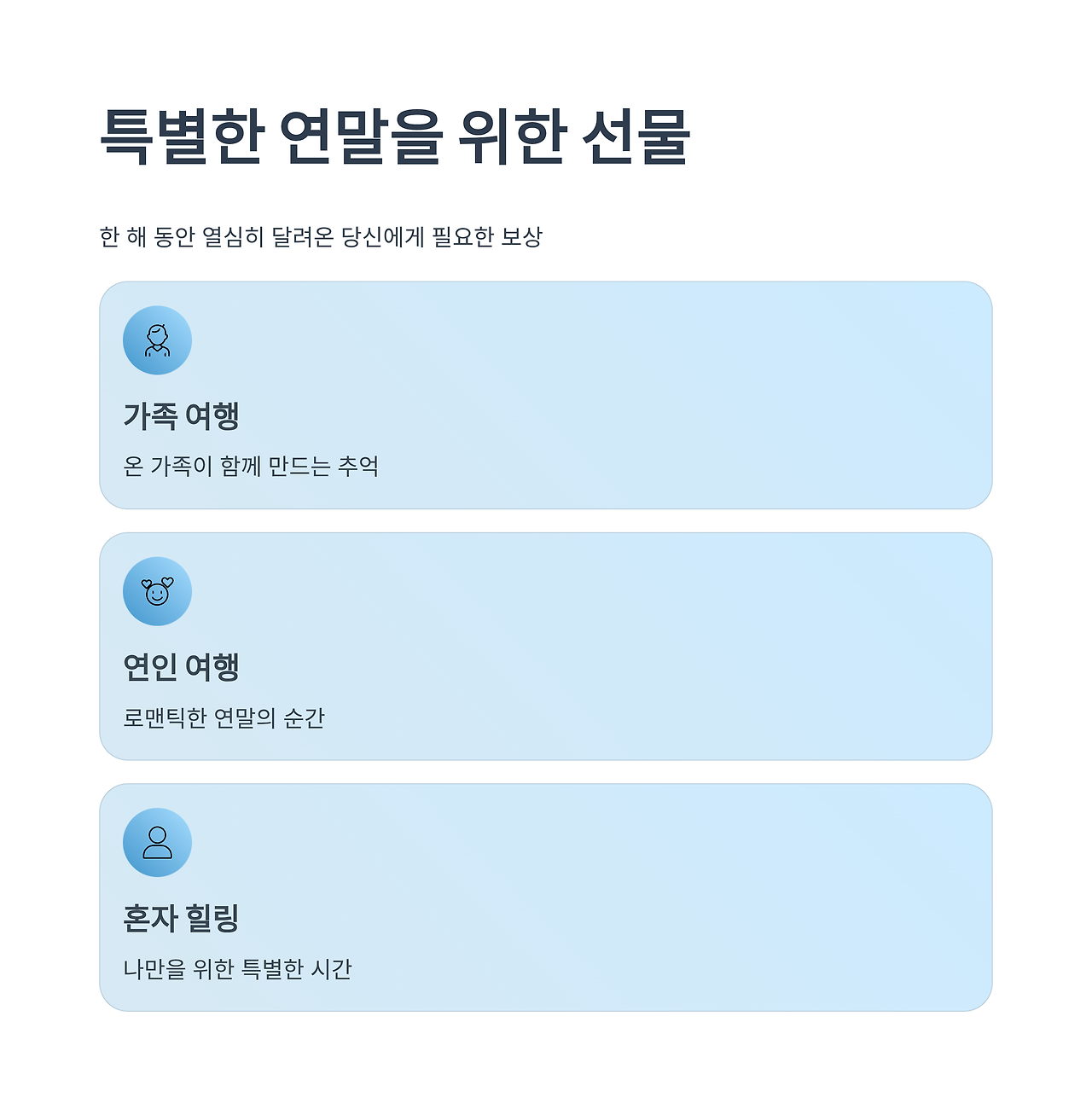 특별한 연말을 위한 선물

한 해 동안 열심히 달려온 당신에게 필요한 보상

가족 여행

온 가족이 함께 만드는 추억

연인 여행

로맨틱한 연말의 순간

혼자 힐링

나만을 위한 특별한 시간