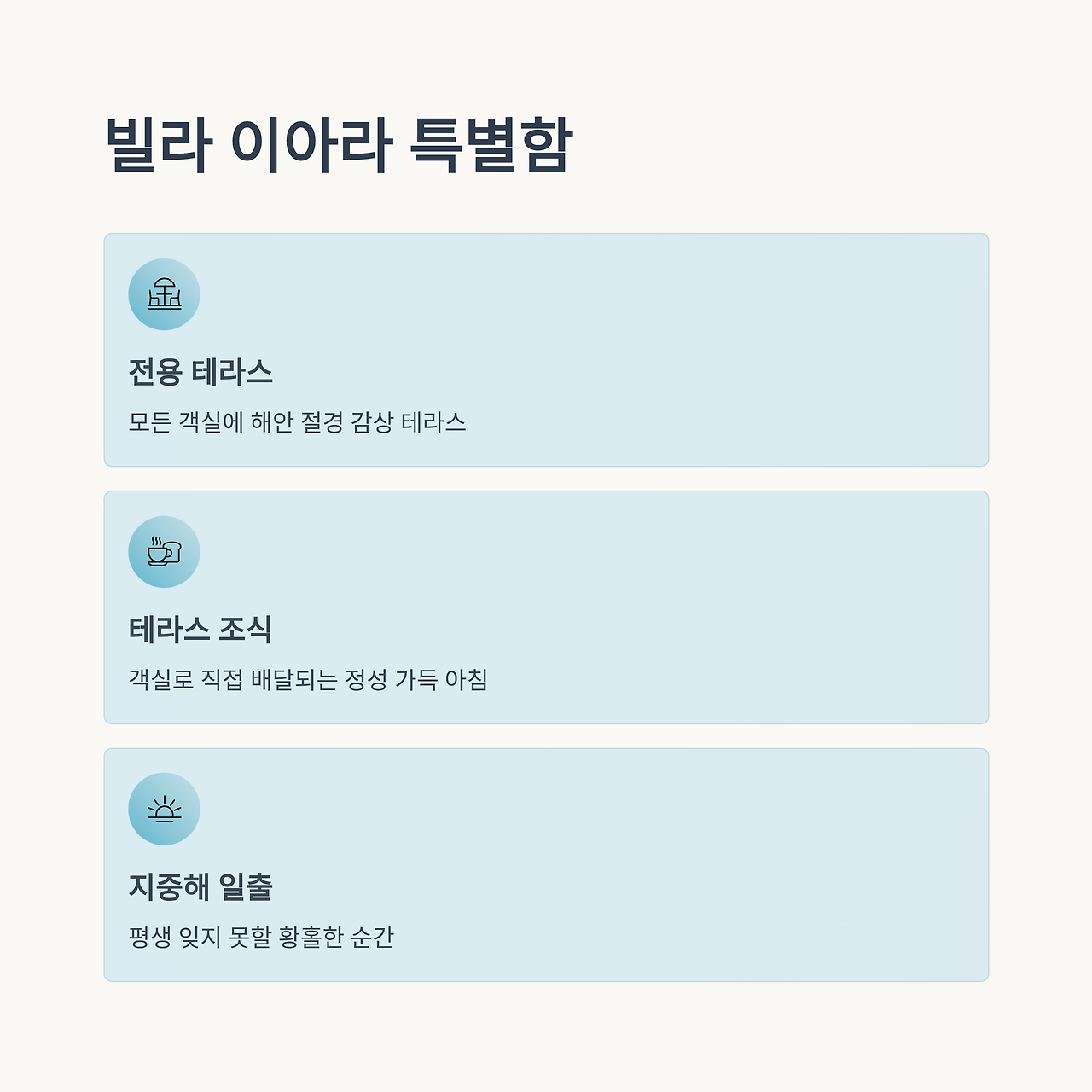 빌라 이아라 특별함

전용 테라스

모든 객실에 해안 절경 감상 테라스

테라스 조식

객실로 직접 배달되는 정성 가득 아침

지중해 일출

평생 잊지 못할 황홀한 순간