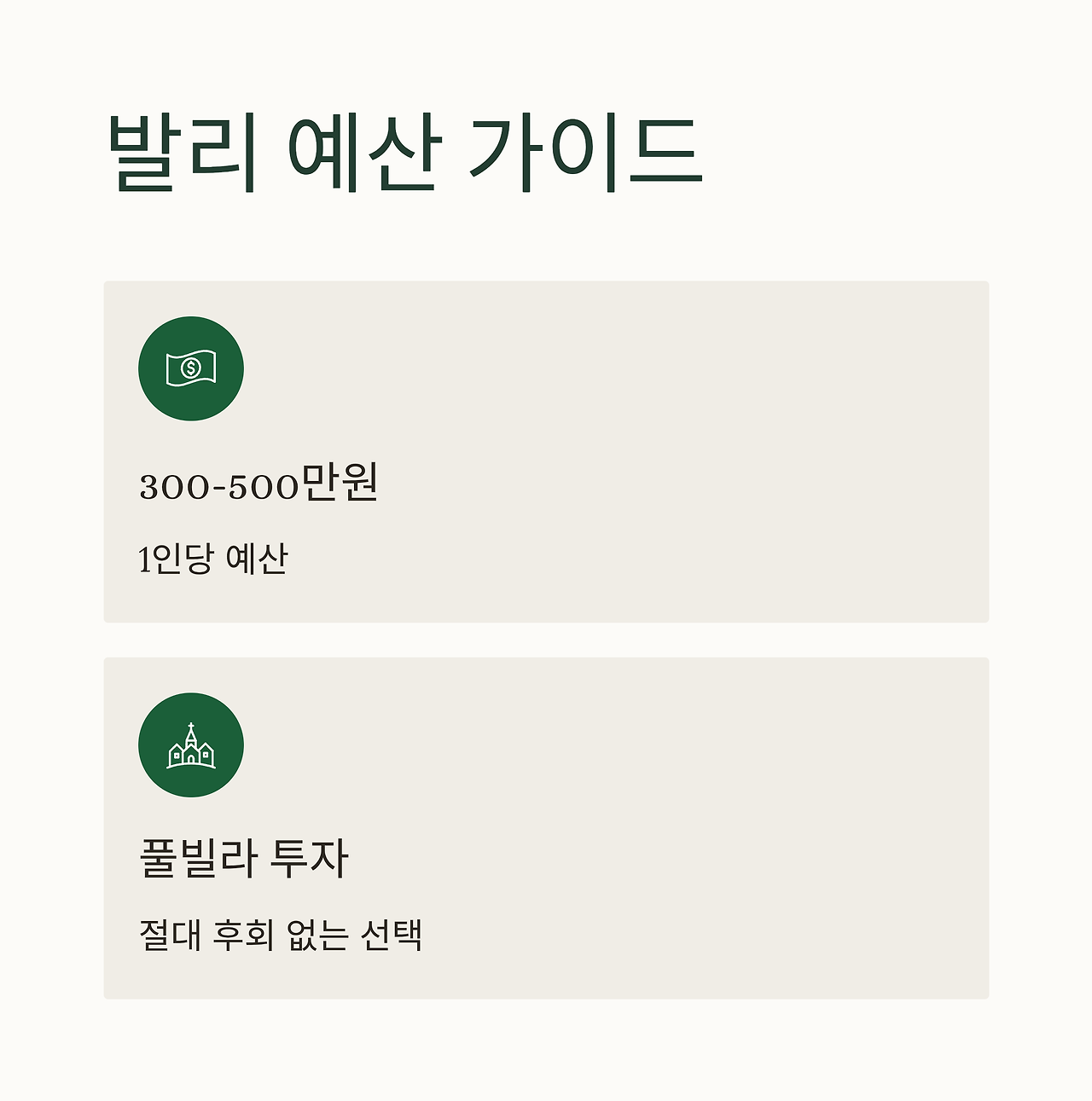 발리 예산 가이드

300-500만원

1인당 예산

풀빌라 투자

절대 후회 없는 선택