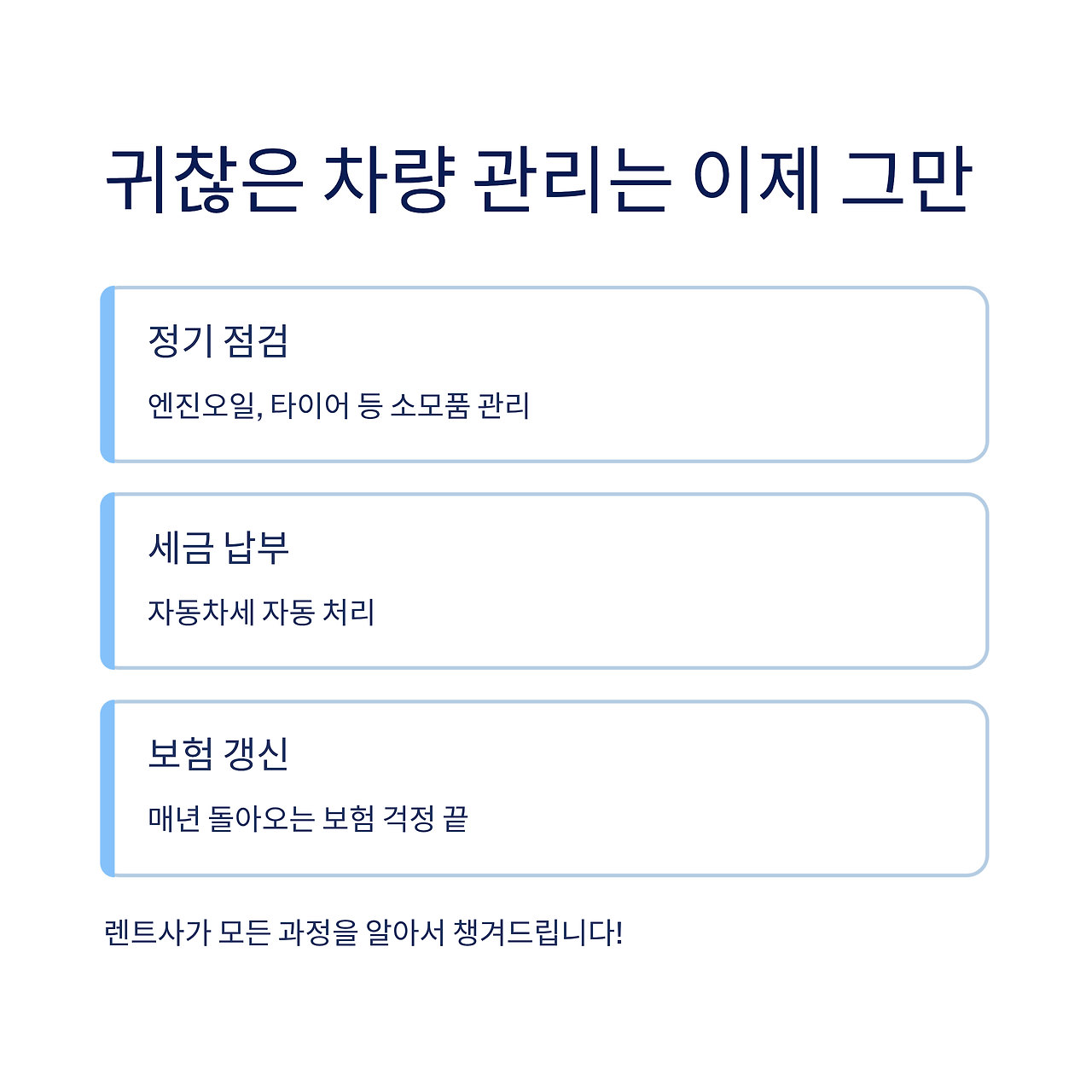 귀찮은 차량 관리는 이제 그만

정기 점검

엔진오일, 타이어 등 소모품 관리

세금 납부

자동차세 자동 처리

보험 갱신

매년 돌아오는 보험 걱정 끝

렌트사가 모든 과정을 알아서 챙겨드립니다!