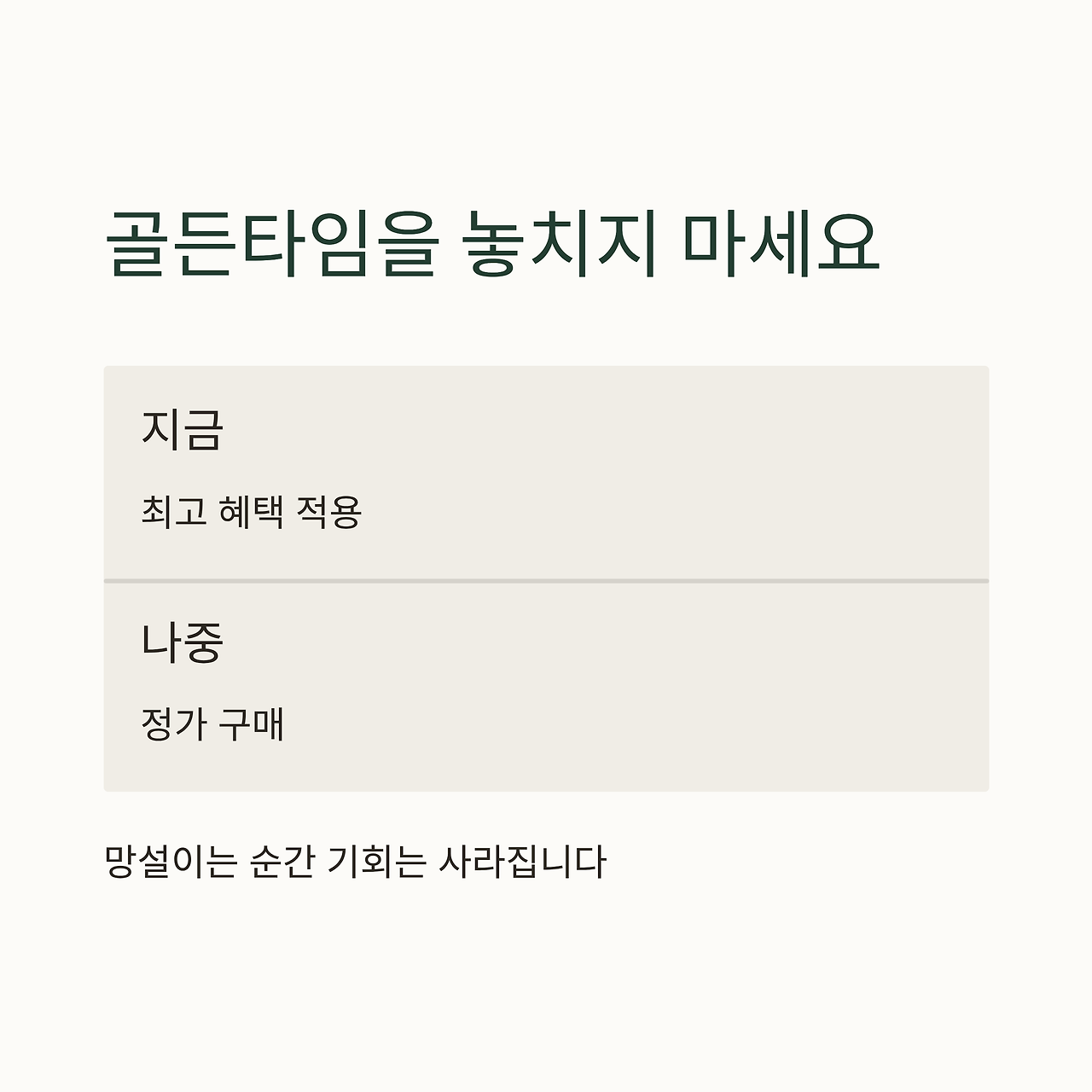 골든타임을 놓치지 마세요

지금

최고 혜택 적용

나중

정가 구매

망설이는 순간 기회는 사라집니다