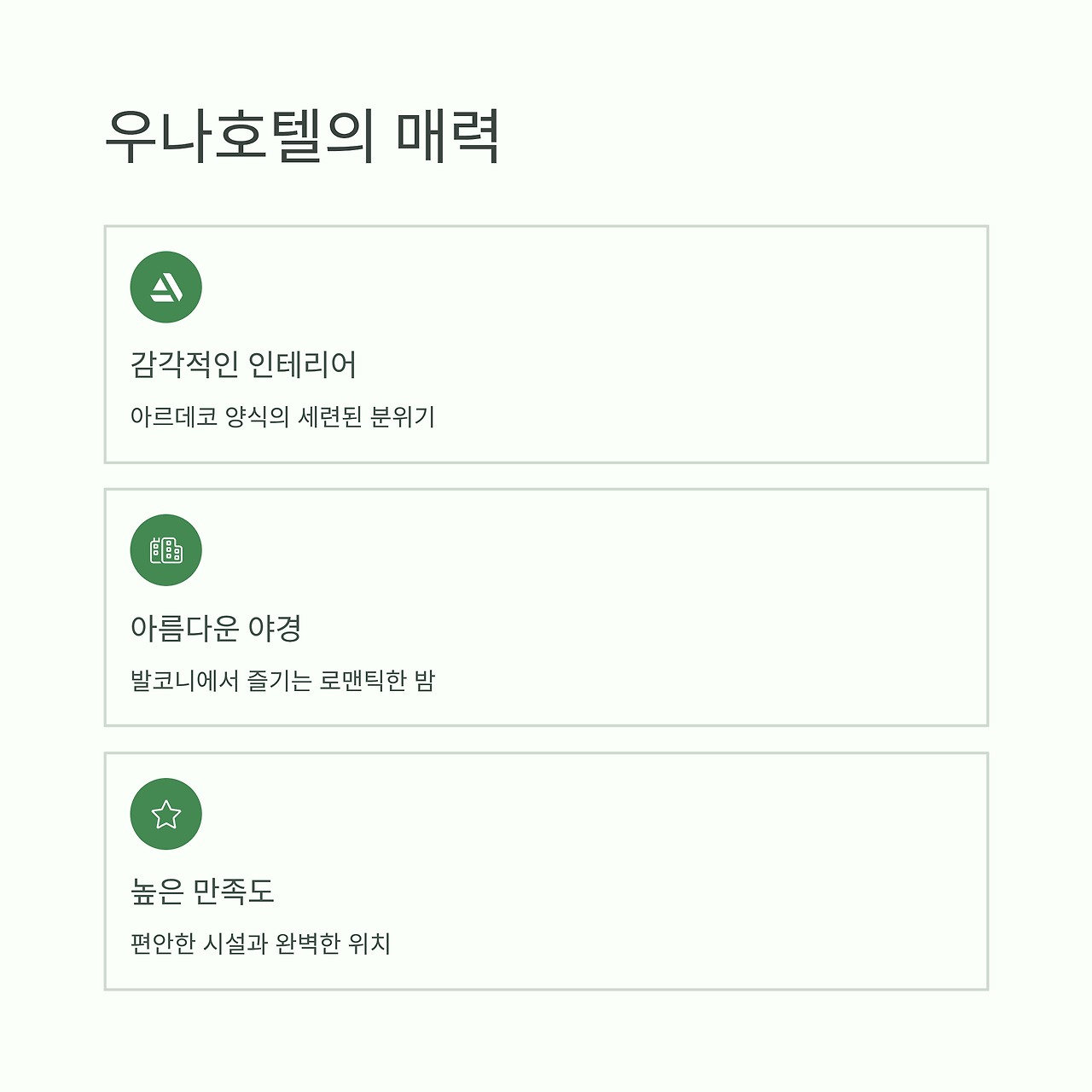 우나호텔의 매력

감각적인 인테리어

아르데코 양식의 세련된 분위기

아름다운 야경

발코니에서 즐기는 로맨틱한 밤

높은 만족도

편안한 시설과 완벽한 위치