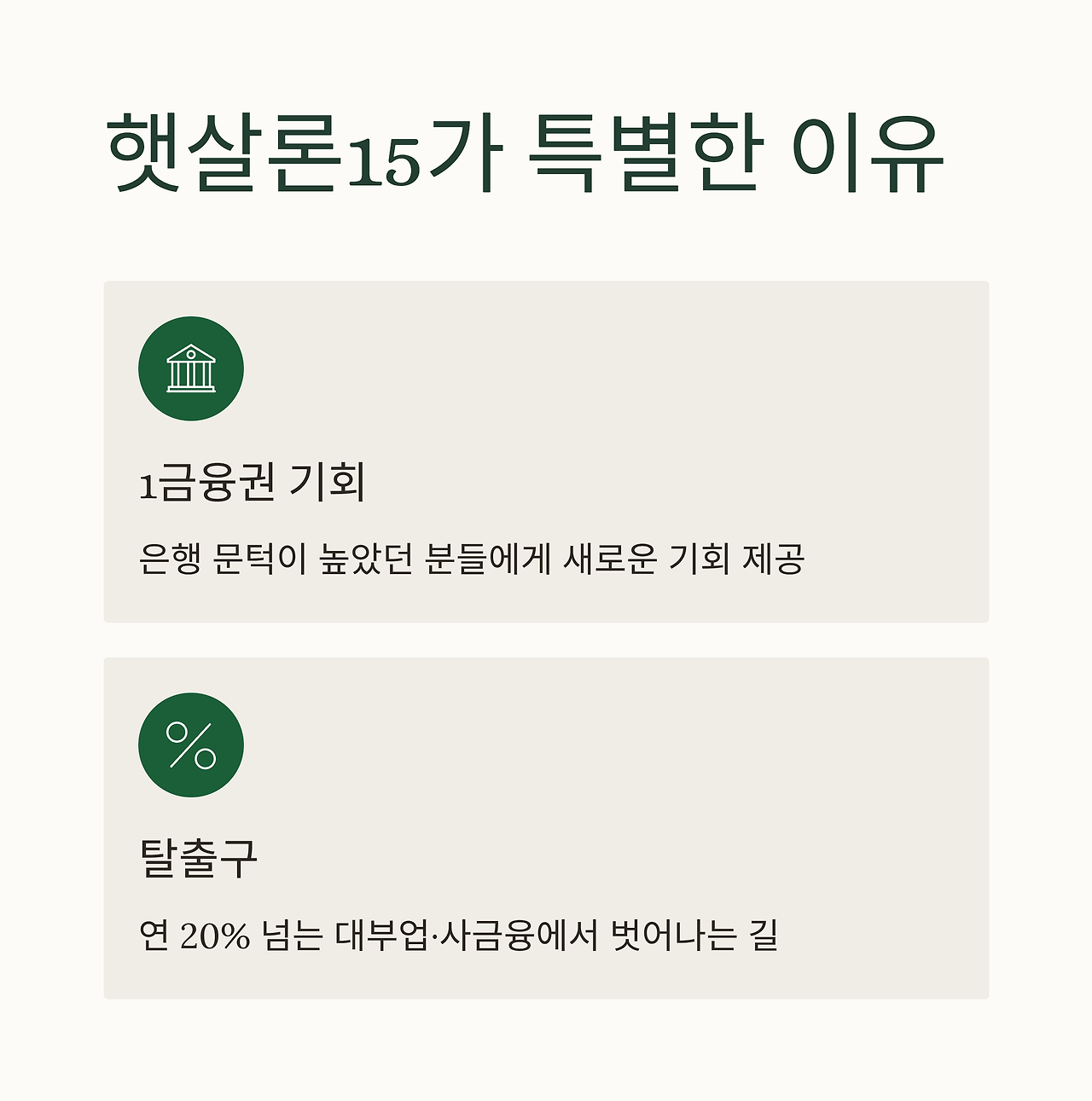 햇살론15가 특별한 이유

1금융권 기회

은행 문턱이 높았던 분들에게 새로운 기회 제공

탈출구

연 20% 넘는 대부업·사금융에서 벗어나는 길