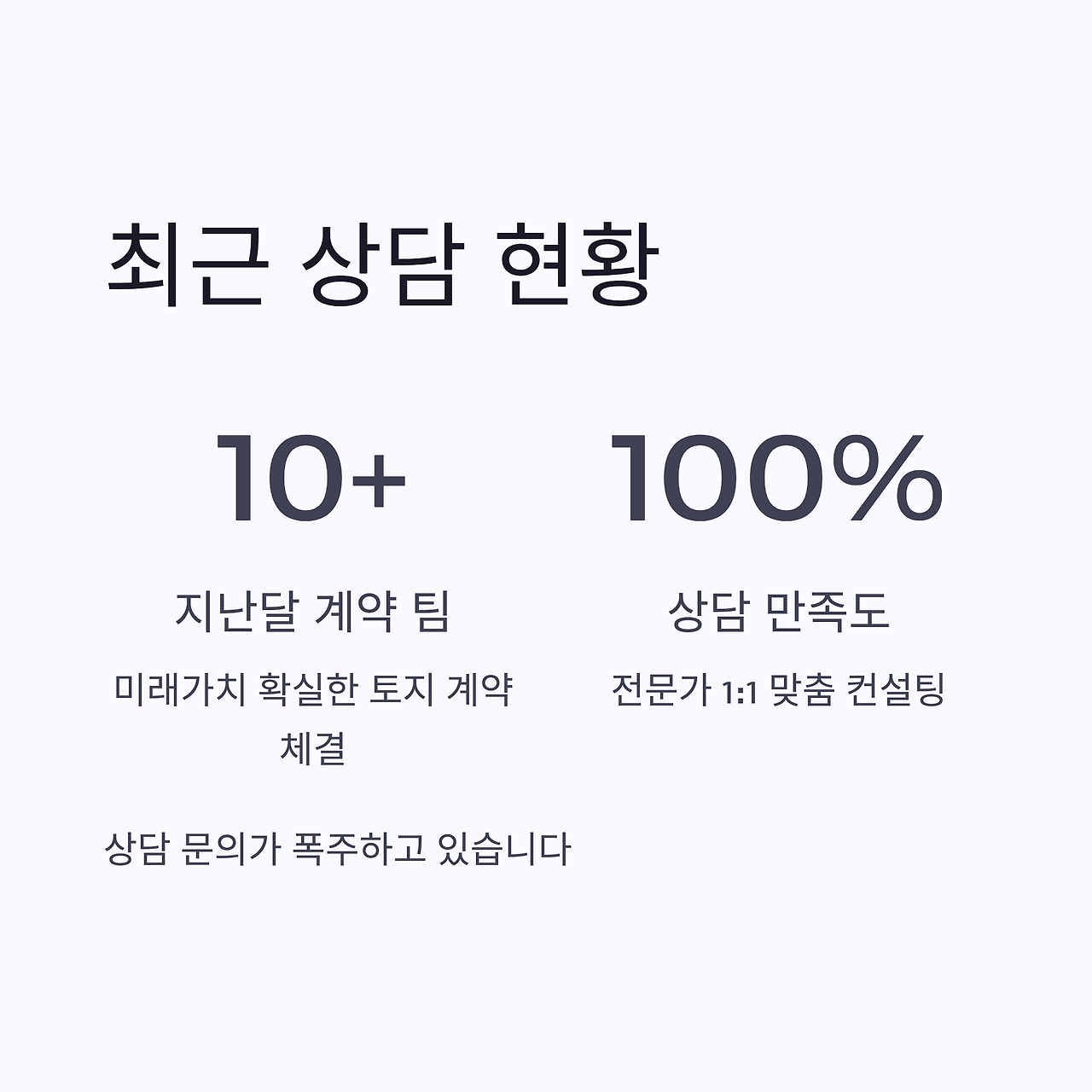 최근 상담 현황

10+

지난달 계약 팀

미래가치 확실한 토지 계약 체결

100%

상담 만족도

전문가 1:1 맞춤 컨설팅

상담 문의가 폭주하고 있습니다