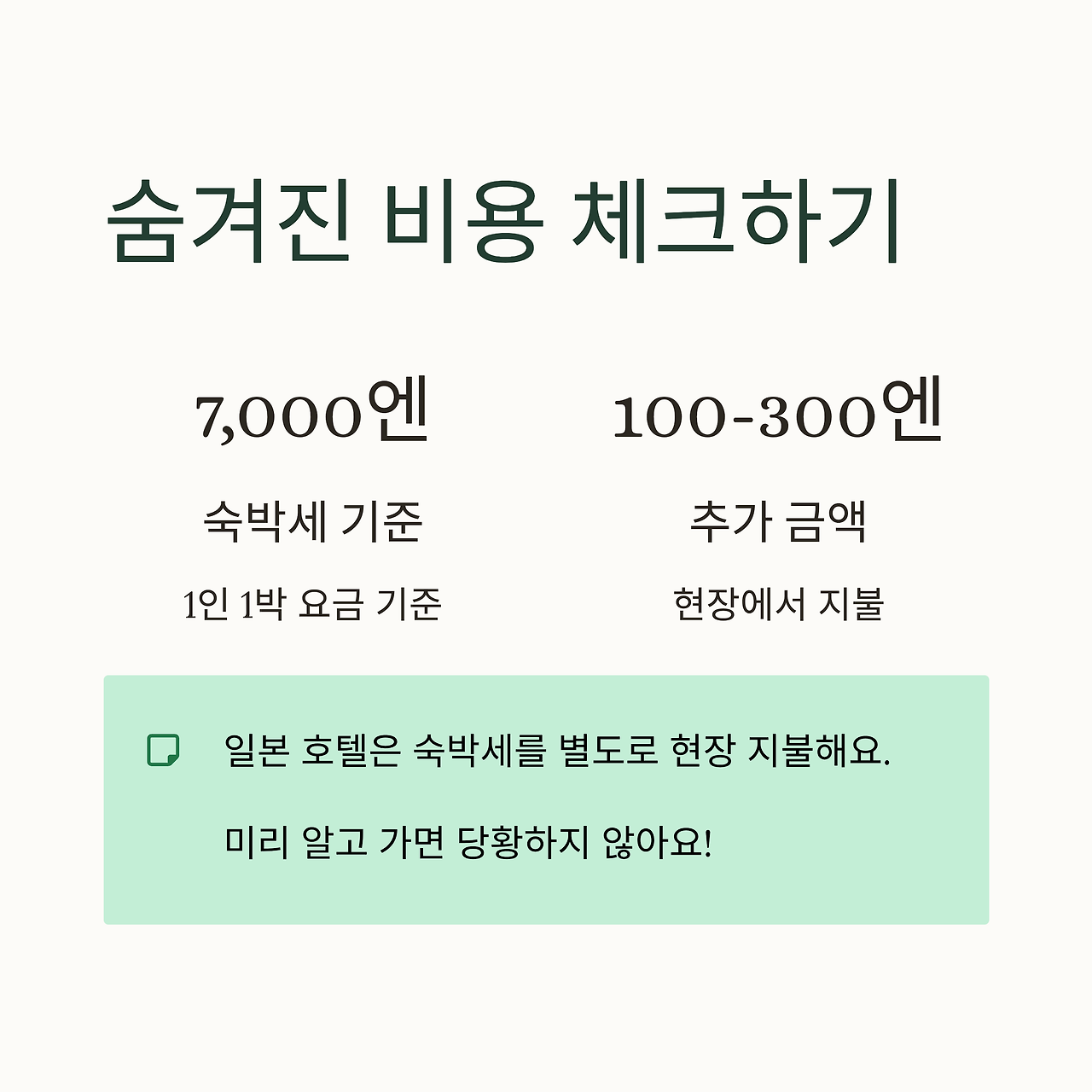 숨겨진 비용 체크하기

7,000엔

숙박세 기준

1인 1박 요금 기준

100-300엔

추가 금액

현장에서 지불

일본 호텔은 숙박세를 별도로 현장 지불해요.

미리 알고 가면 당황하지 않아요!