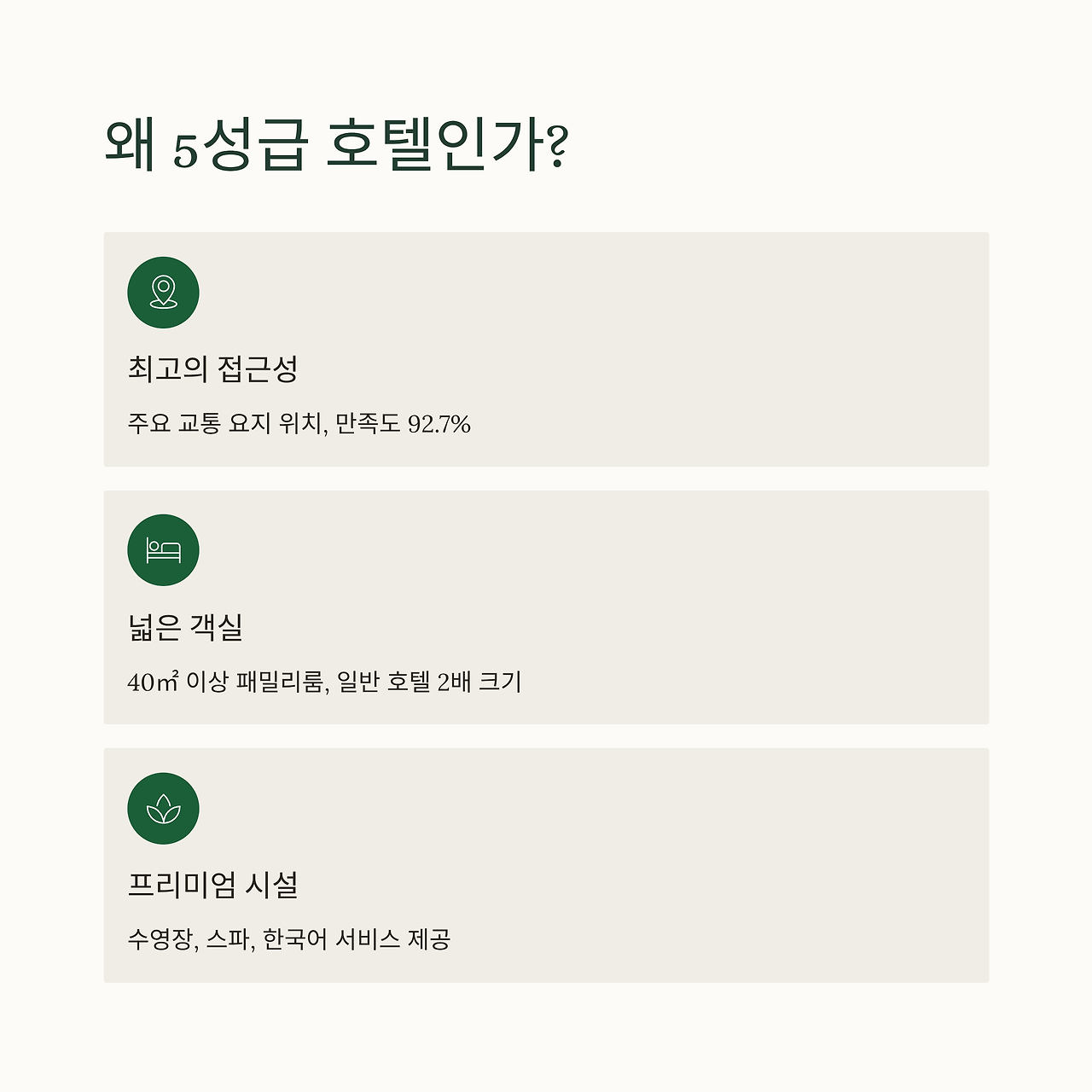 왜 5성급 호텔인가?

최고의 접근성

주요 교통 요지 위치, 만족도 92.7%

넓은 객실

40㎡ 이상 패밀리룸, 일반 호텔 2배 크기

프리미엄 시설

수영장, 스파, 한국어 서비스 제공