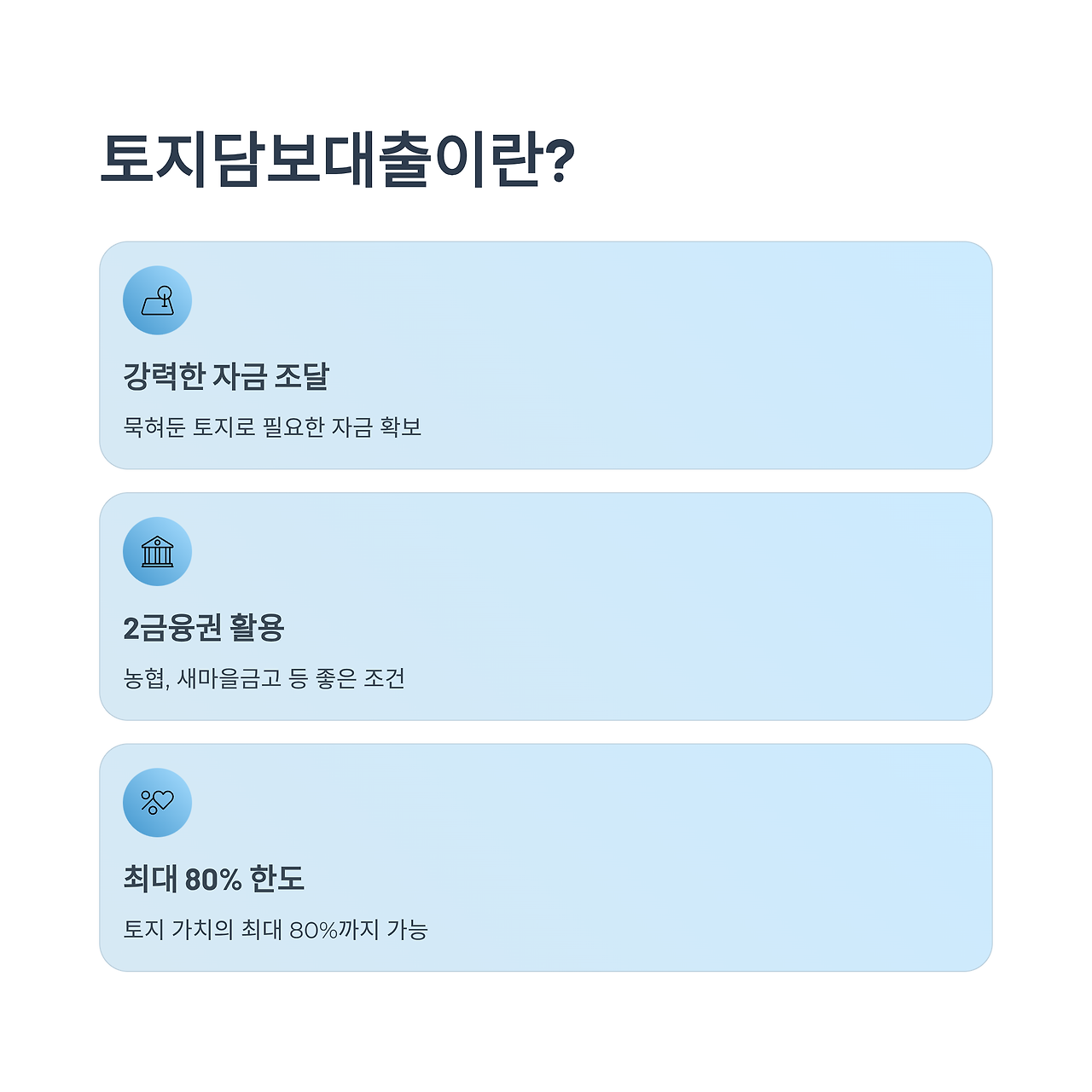 토지담보대출이란?

강력한 자금 조달

묵혀둔 토지로 필요한 자금 확보

2금융권 활용

농협, 새마을금고 등 좋은 조건

최대 80% 한도

토지 가치의 최대 80%까지 가능