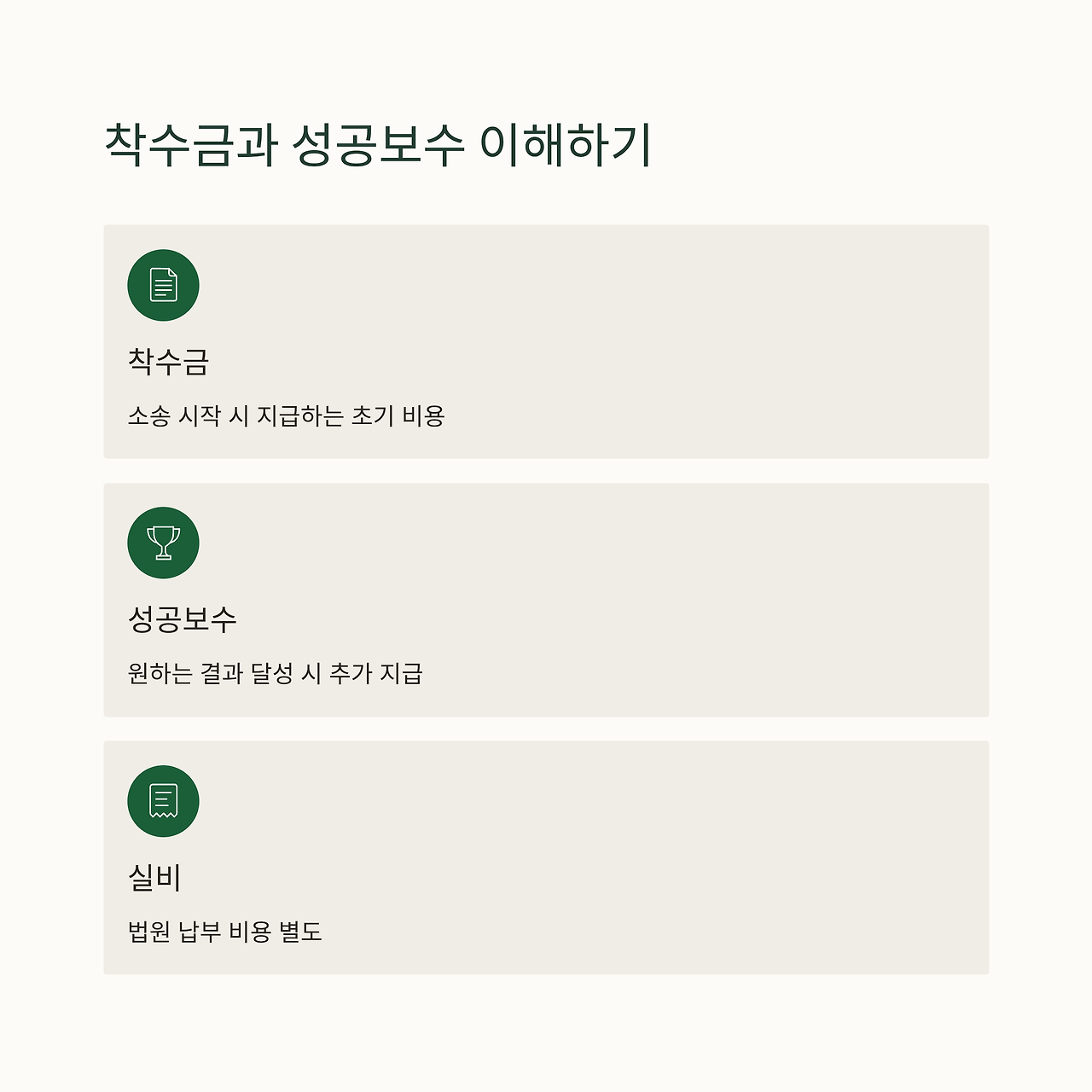 착수금과 성공보수 이해하기

착수금

소송 시작 시 지급하는 초기 비용

성공보수

원하는 결과 달성 시 추가 지급

실비

법원 납부 비용 별도