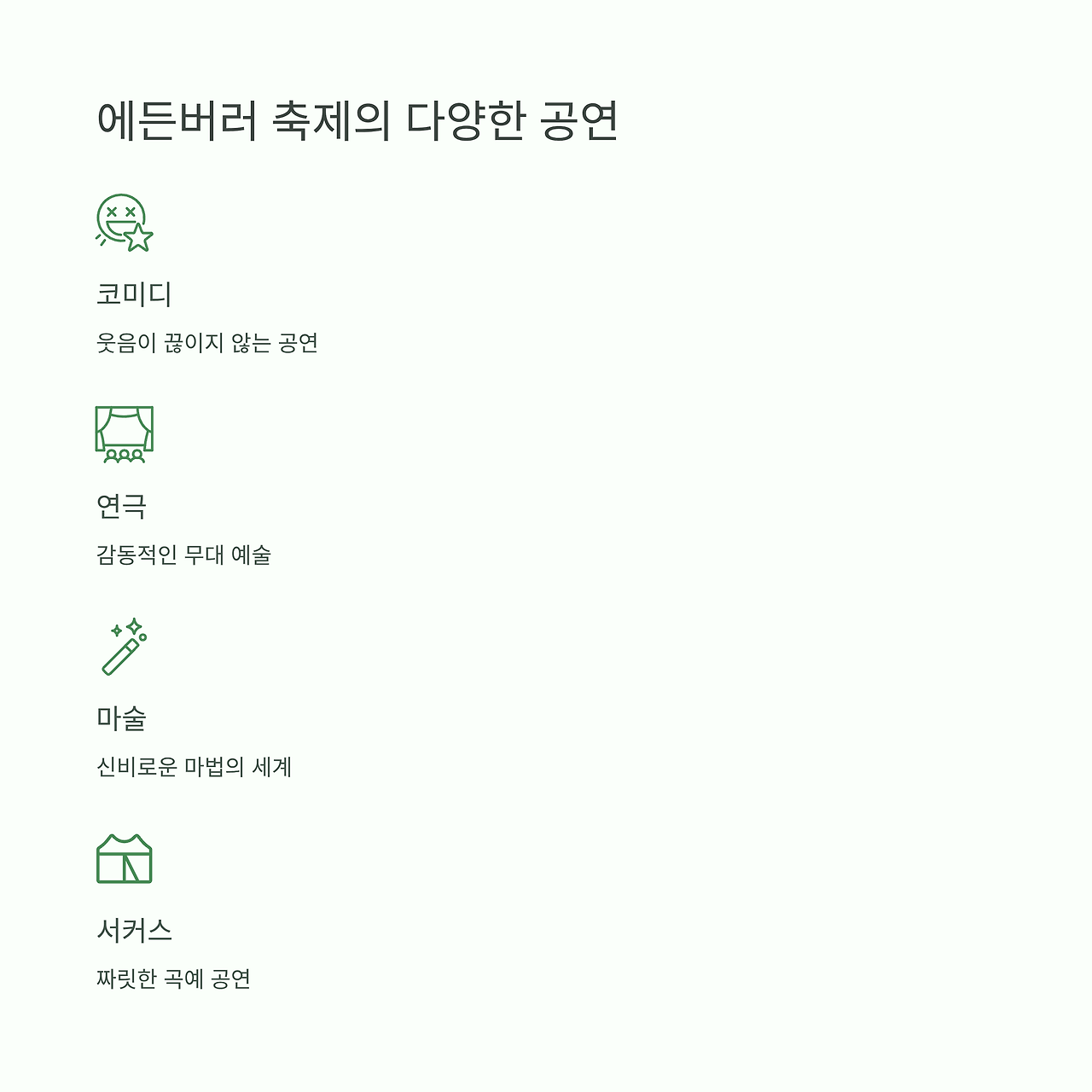 에든버러 축제의 다양한 공연

코미디

웃음이 끊이지 않는 공연

연극

감동적인 무대 예술

마술

신비로운 마법의 세계

서커스

짜릿한 곡예 공연