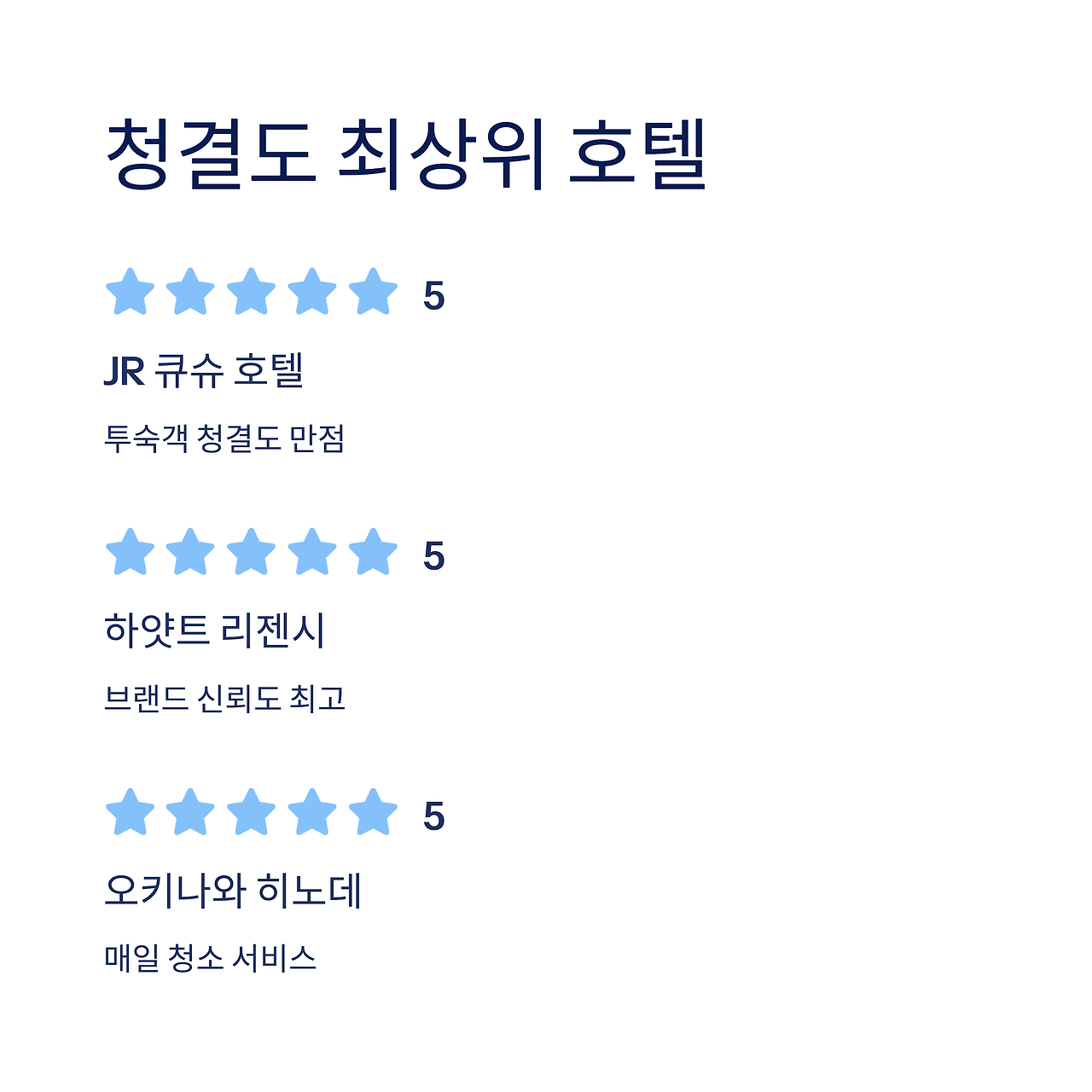 청결도 최상위 호텔

5

JR 큐슈 호텔

투숙객 청결도 만점

5

하얏트 리젠시

브랜드 신뢰도 최고

5

오키나와 히노데

매일 청소 서비스