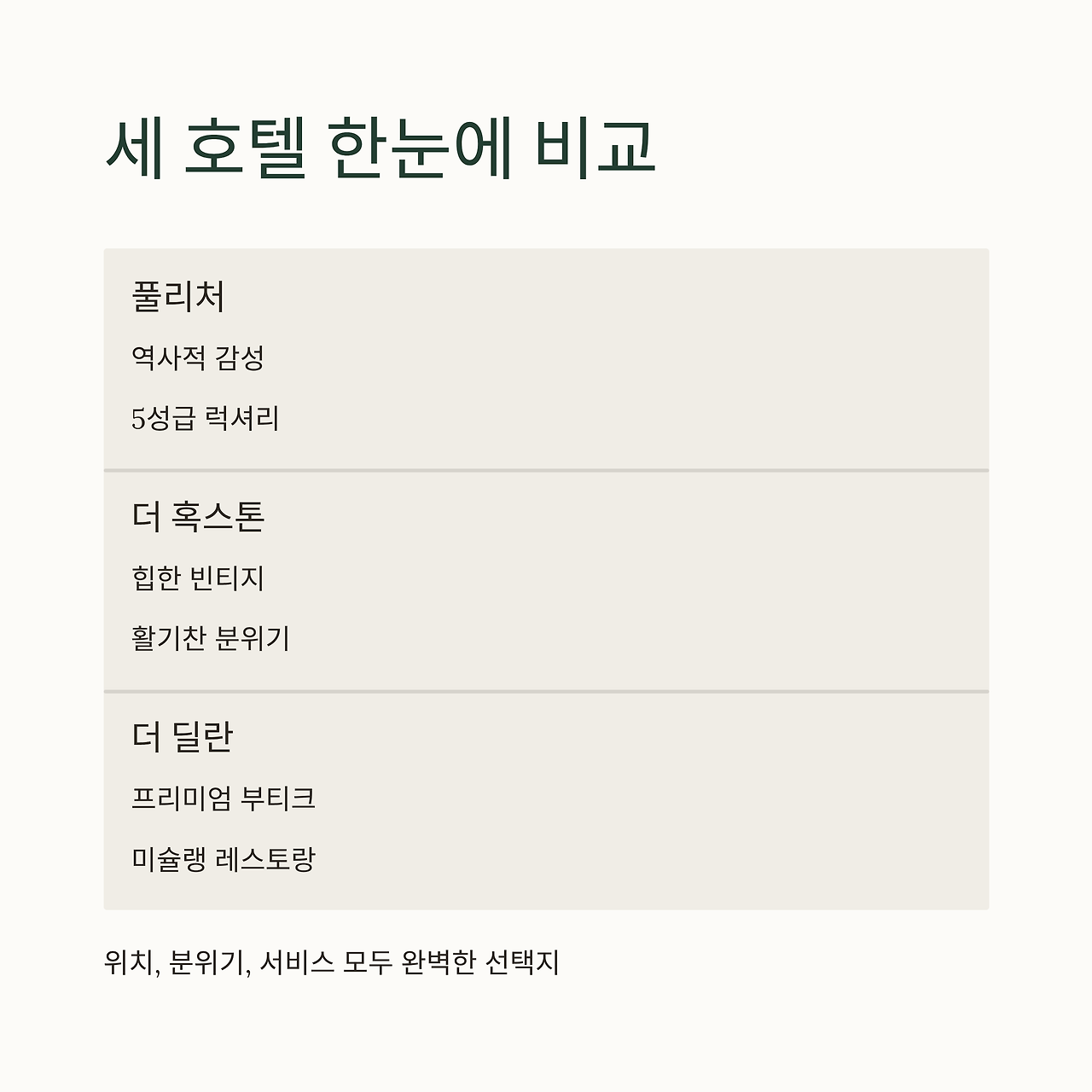 세 호텔 한눈에 비교

풀리처

역사적 감성

5성급 럭셔리

더 혹스톤

힙한 빈티지

활기찬 분위기

더 딜란

프리미엄 부티크

미슐랭 레스토랑

위치, 분위기, 서비스 모두 완벽한 선택지