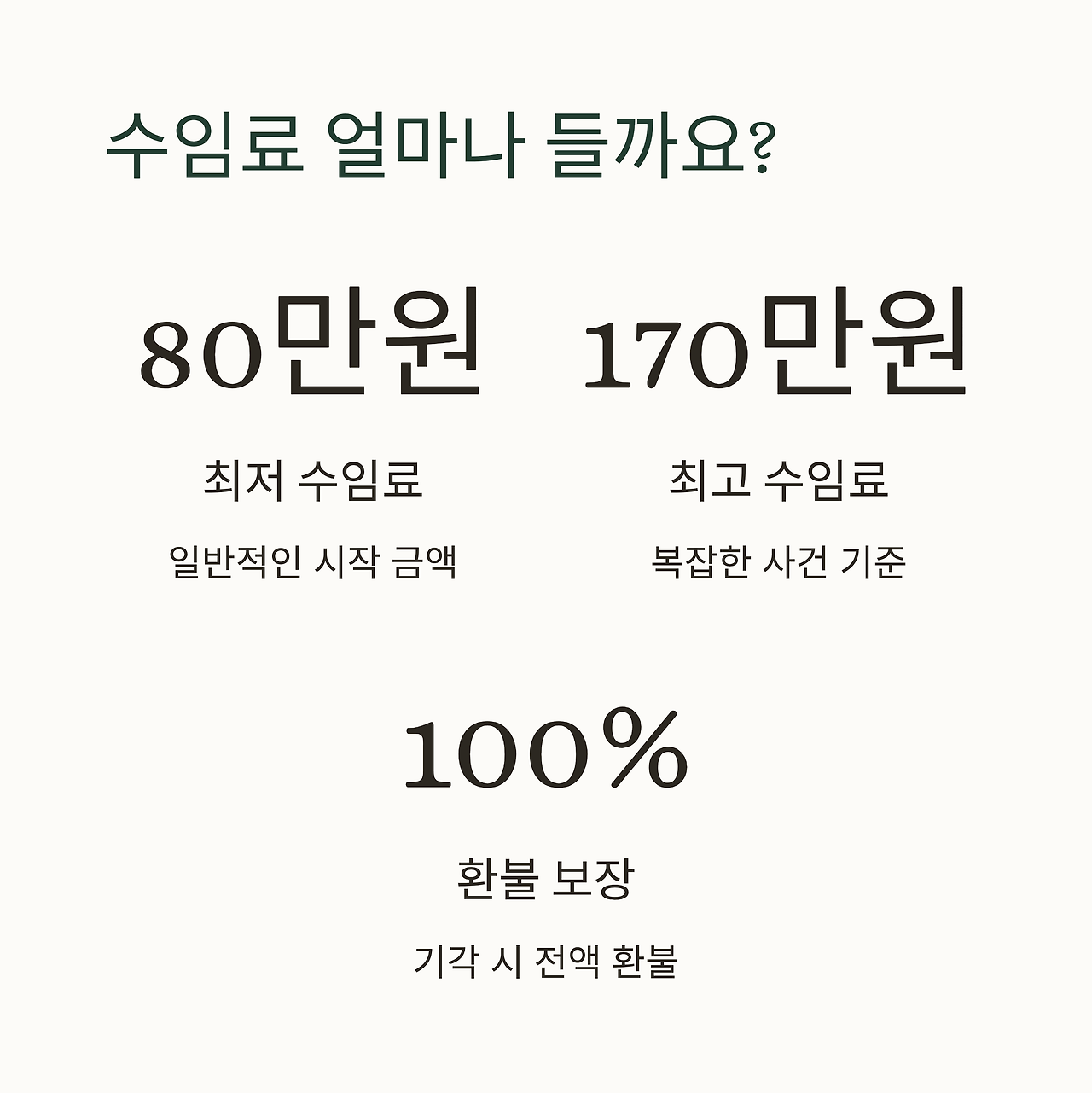 수임료 얼마나 들까요?

80만원

최저 수임료

일반적인 시작 금액

170만원

최고 수임료

복잡한 사건 기준

100%

환불 보장

기각 시 전액 환불