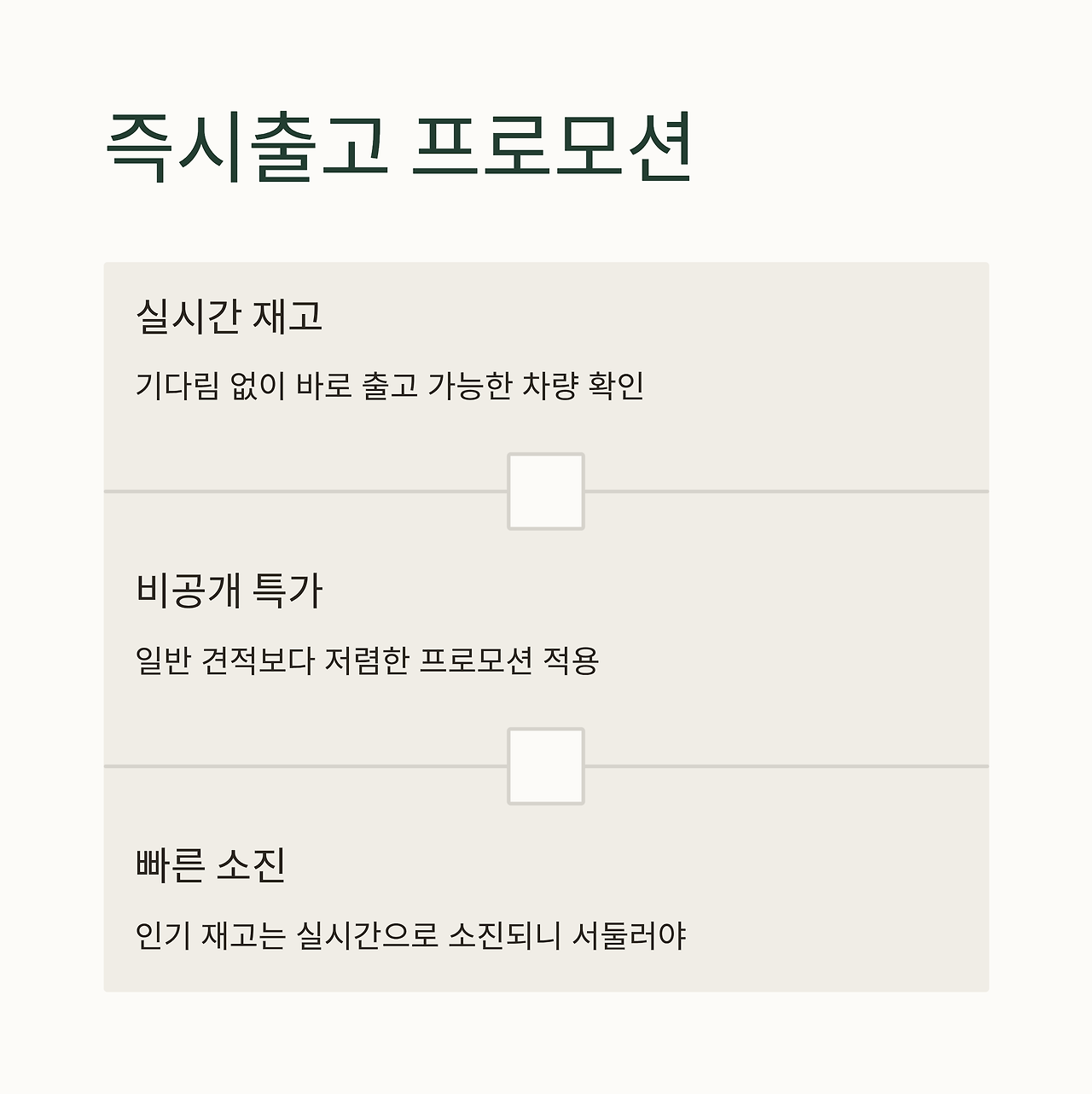 즉시출고 프로모션

실시간 재고

기다림 없이 바로 출고 가능한 차량 확인

비공개 특가

일반 견적보다 저렴한 프로모션 적용

빠른 소진

인기 재고는 실시간으로 소진되니 서둘러야