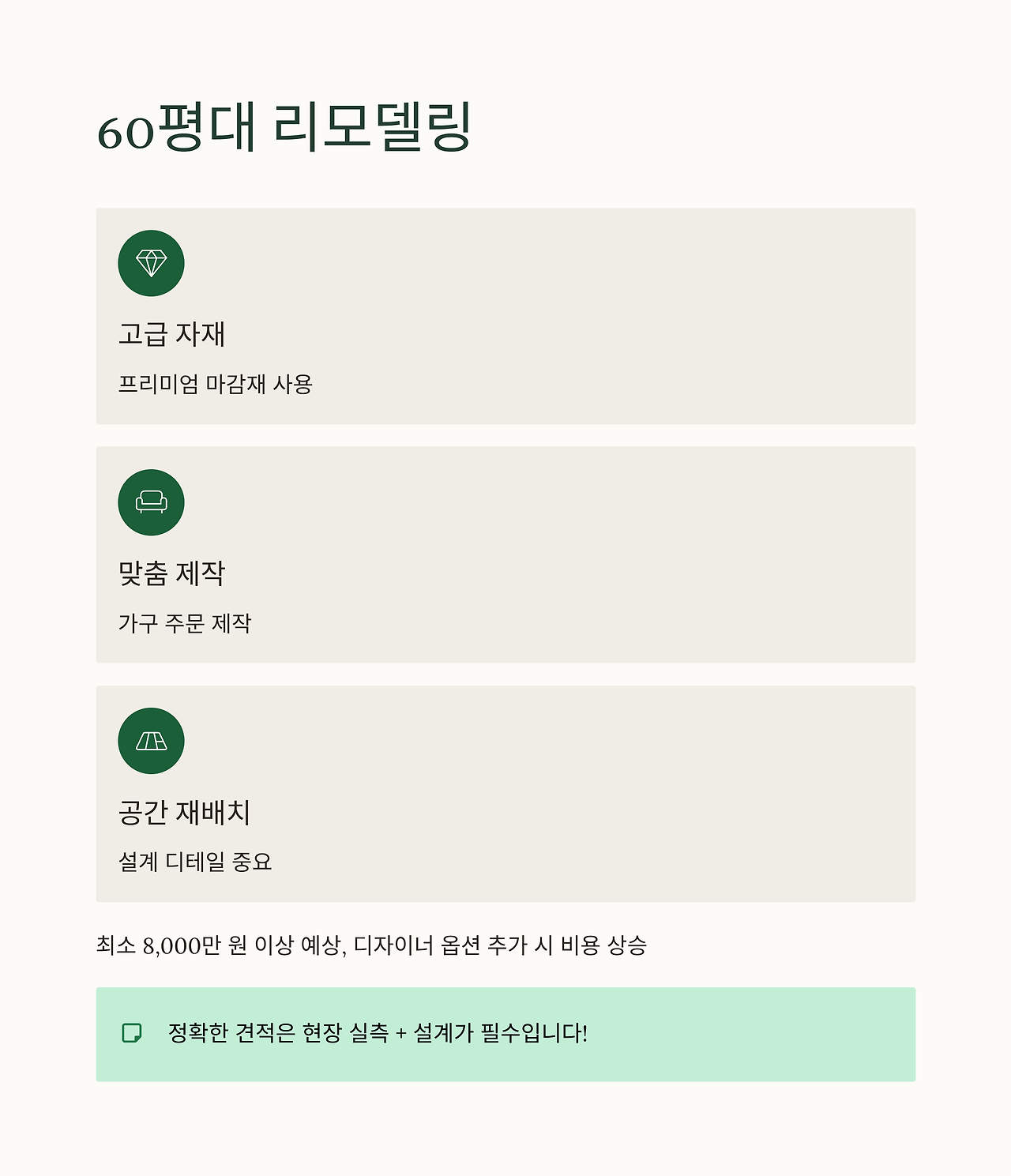 60평대 리모델링

고급 자재

프리미엄 마감재 사용

맞춤 제작

가구 주문 제작

공간 재배치

설계 디테일 중요

최소 8,000만 원 이상 예상, 디자이너 옵션 추가 시 비용 상승

정확한 견적은 현장 실측 + 설계가 필수입니다!