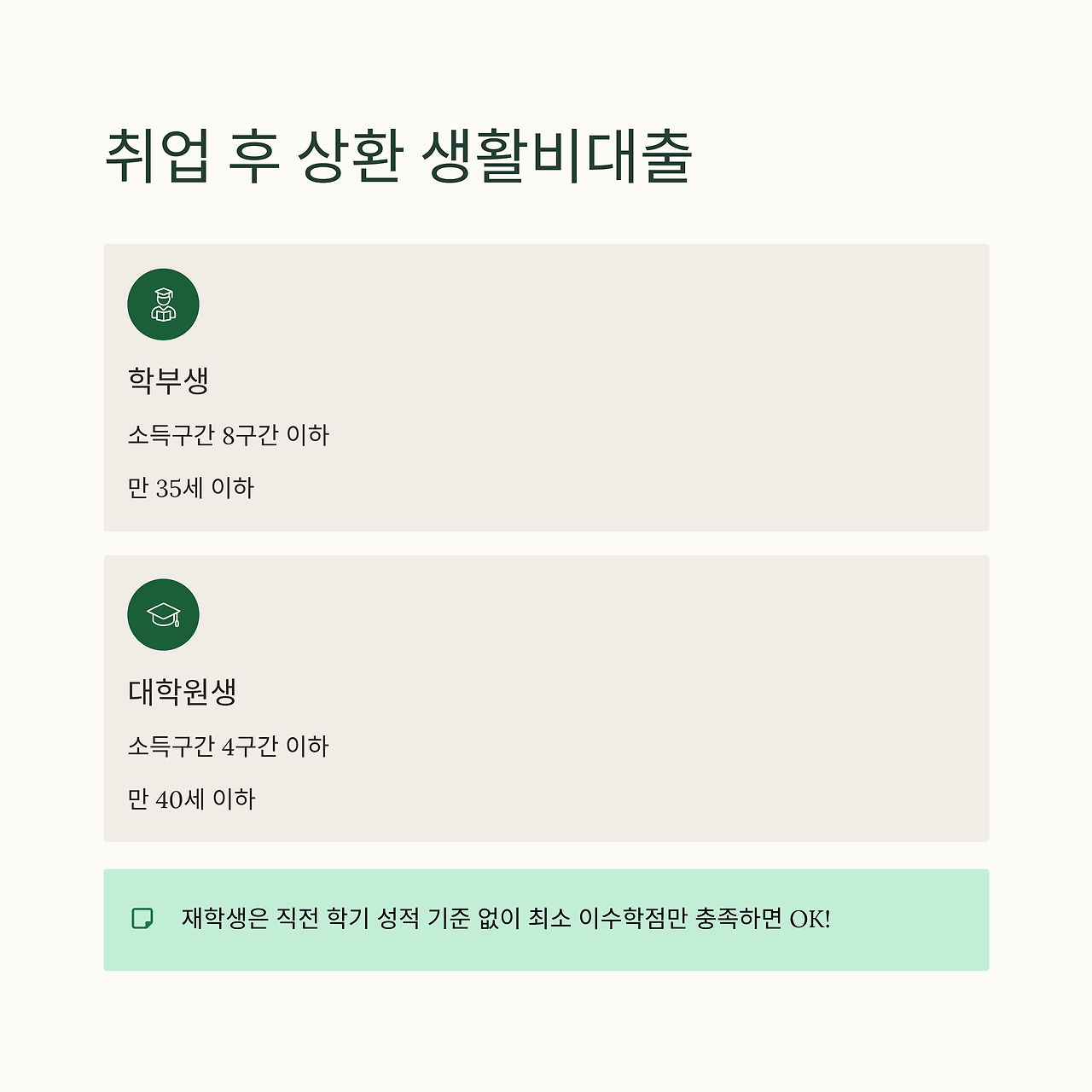 취업 후 상환 생활비대출

학부생

소득구간 8구간 이하

만 35세 이하

대학원생

소득구간 4구간 이하

만 40세 이하

재학생은 직전 학기 성적 기준 없이 최소 이수학점만 충족하면 OK!