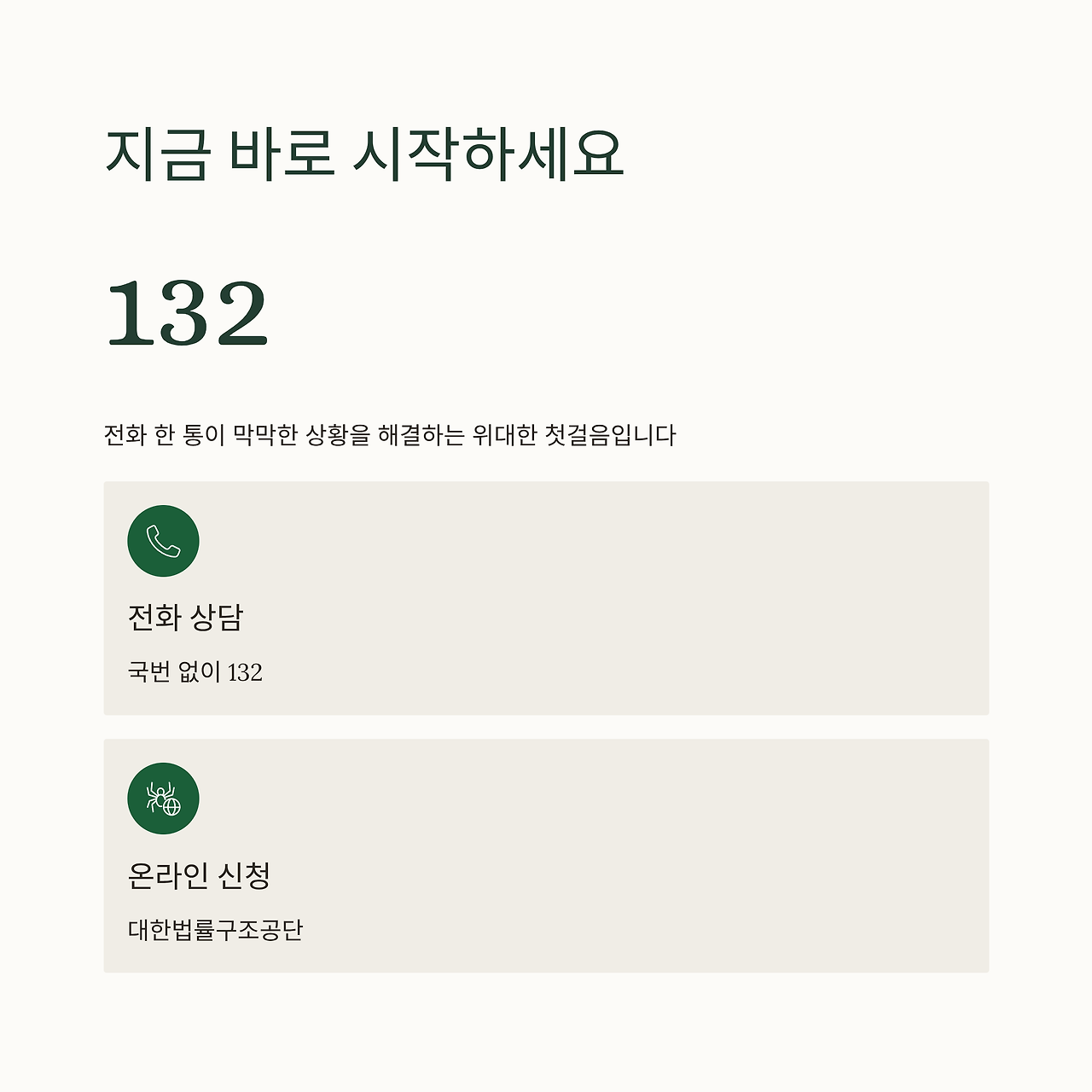 지금 바로 시작하세요

132

전화 한 통이 막막한 상황을 해결하는 위대한 첫걸음입니다

전화 상담

국번 없이 132

온라인 신청

대한법률구조공단