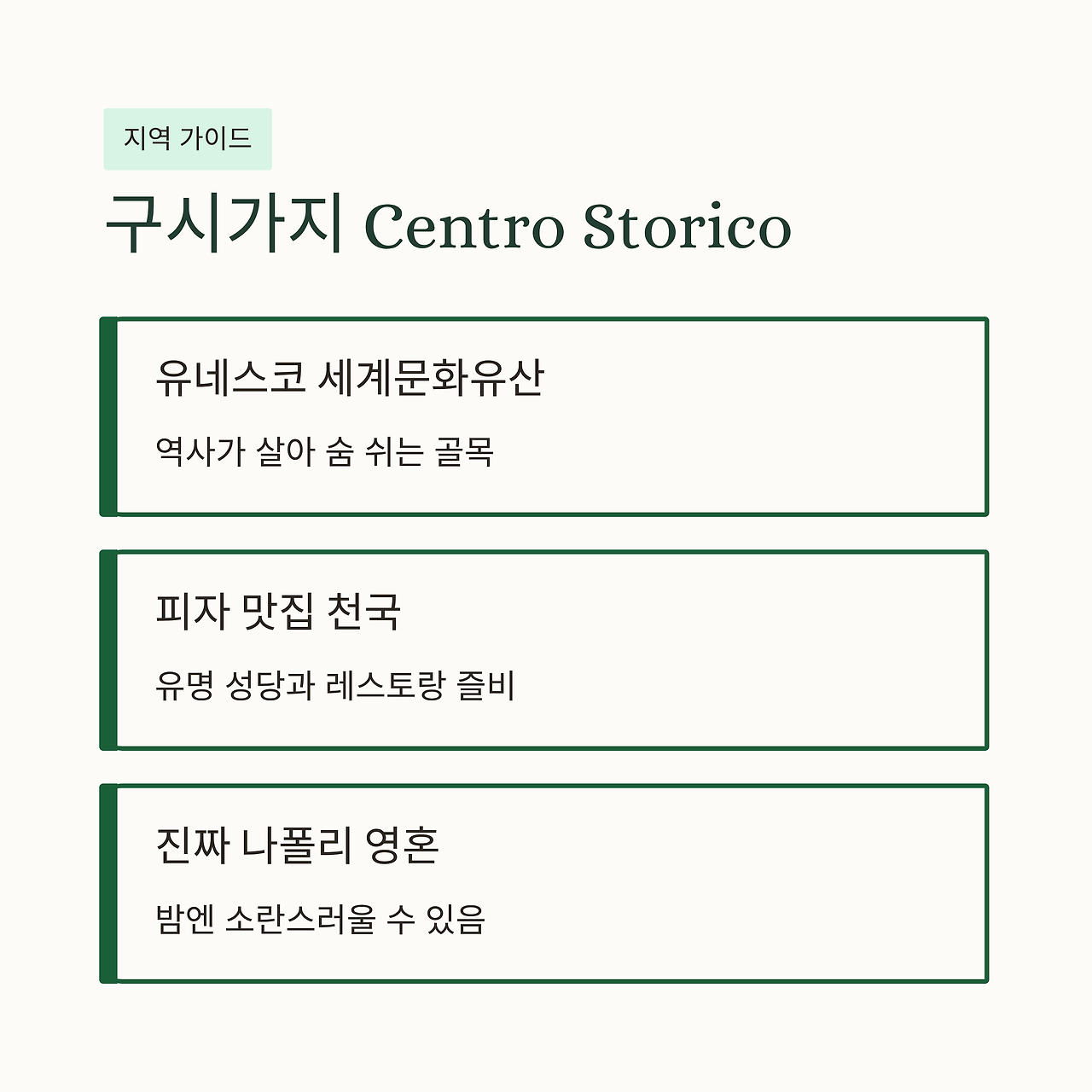 지역 가이드

구시가지 Centro Storico

유네스코 세계문화유산

역사가 살아 숨 쉬는 골목

피자 맛집 천국

유명 성당과 레스토랑 즐비

진짜 나폴리 영혼

밤엔 소란스러울 수 있음