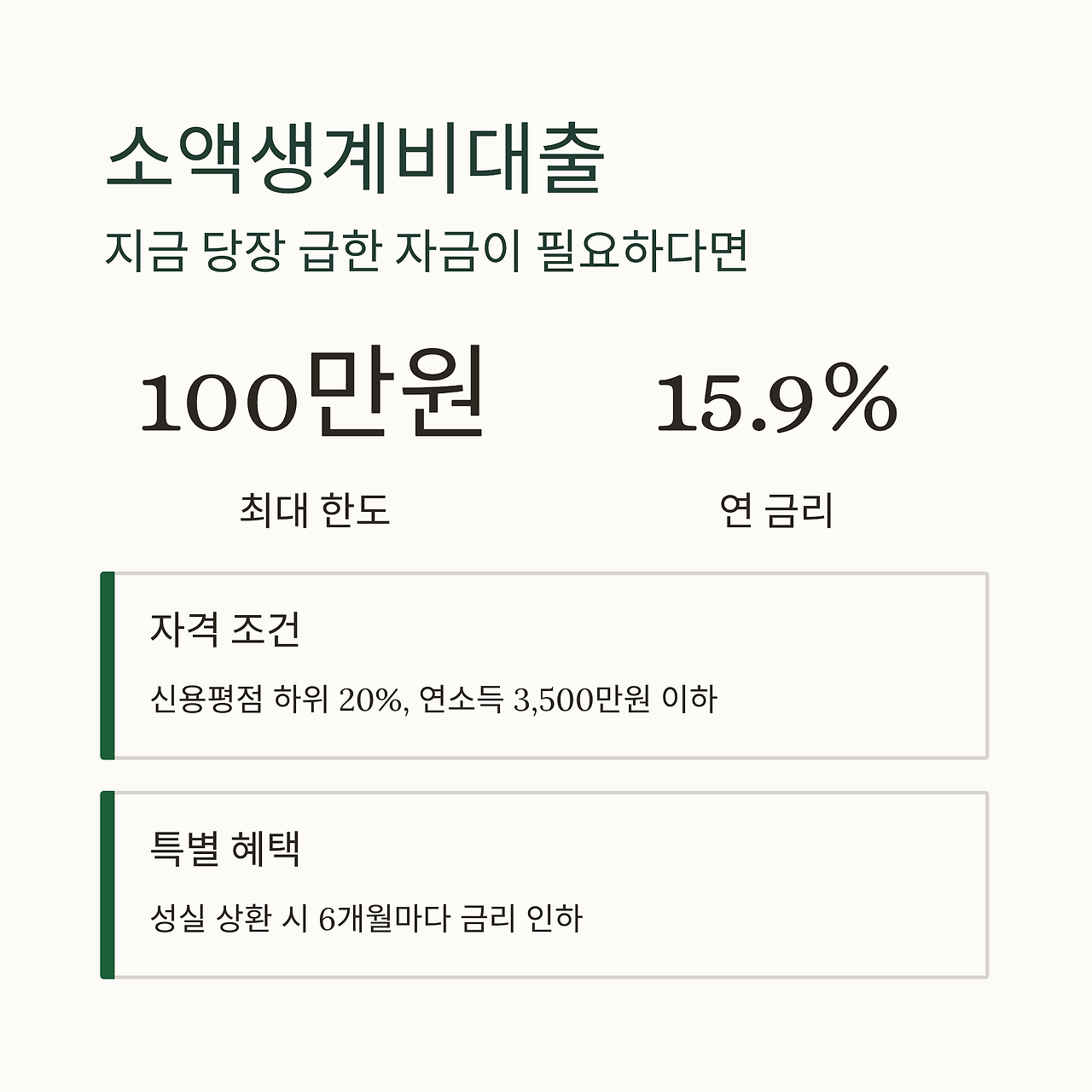 소액생계비대출

지금 당장 급한 자금이 필요하다면

100만원

최대 한도

15.9%

연 금리

자격 조건

신용평점 하위 20%, 연소득 3,500만원 이하

특별 혜택

성실 상환 시 6개월마다 금리 인하