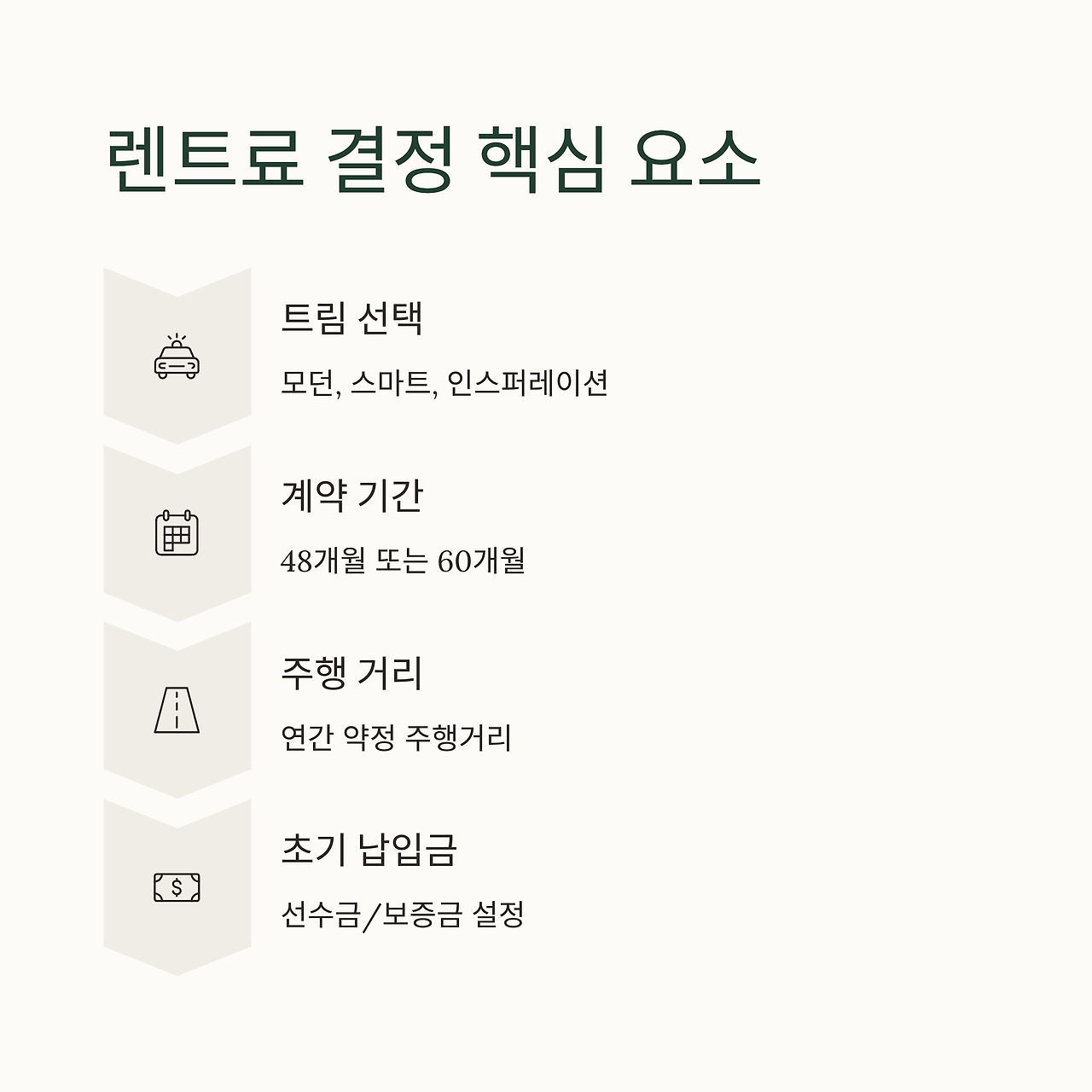 렌트료 결정 핵심 요소

트림 선택

모던, 스마트, 인스퍼레이션

계약 기간

48개월 또는 60개월

주행 거리

연간 약정 주행거리

초기 납입금

선수금/보증금 설정