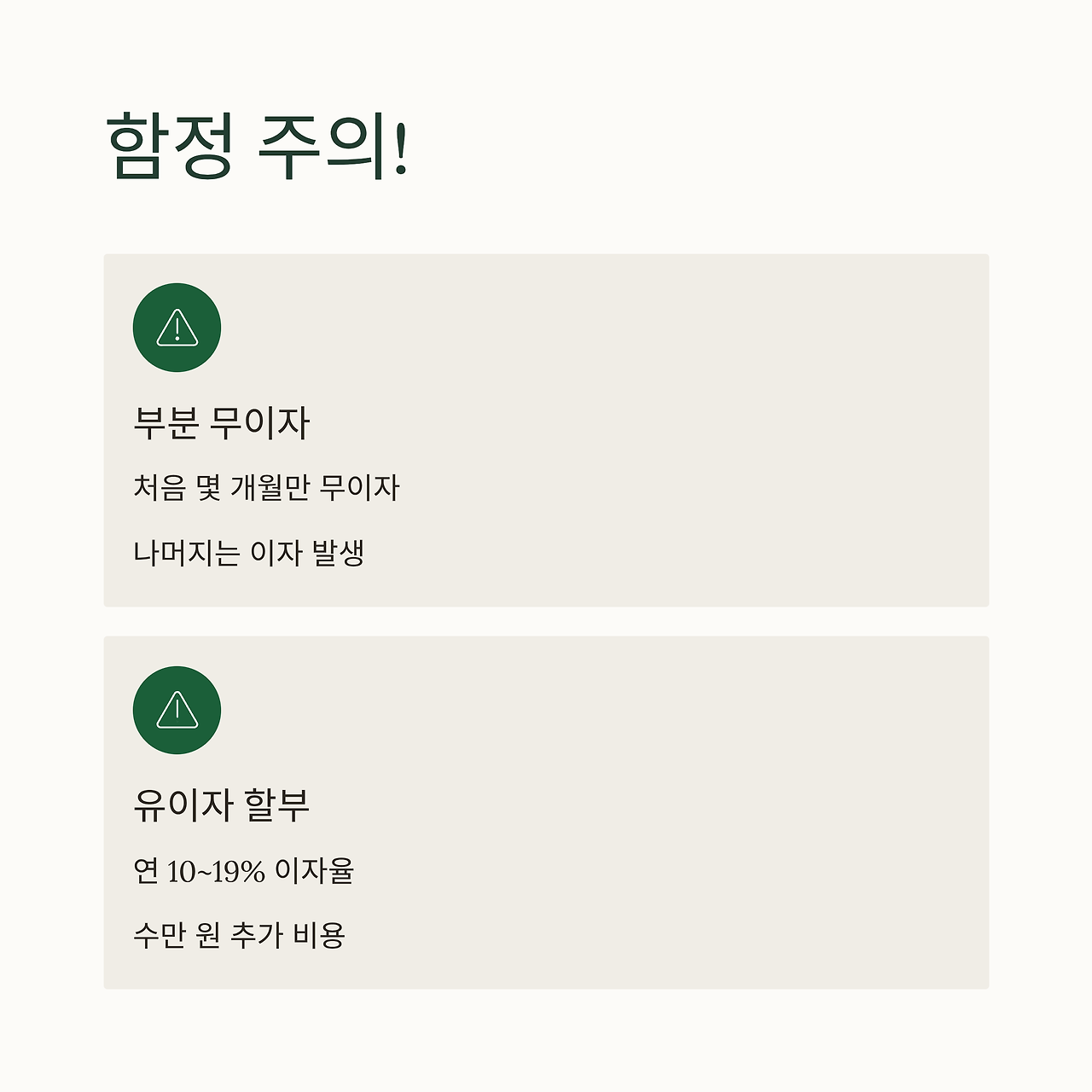 함정 주의!

부분 무이자

처음 몇 개월만 무이자

나머지는 이자 발생

유이자 할부

연 10~19% 이자율

수만 원 추가 비용