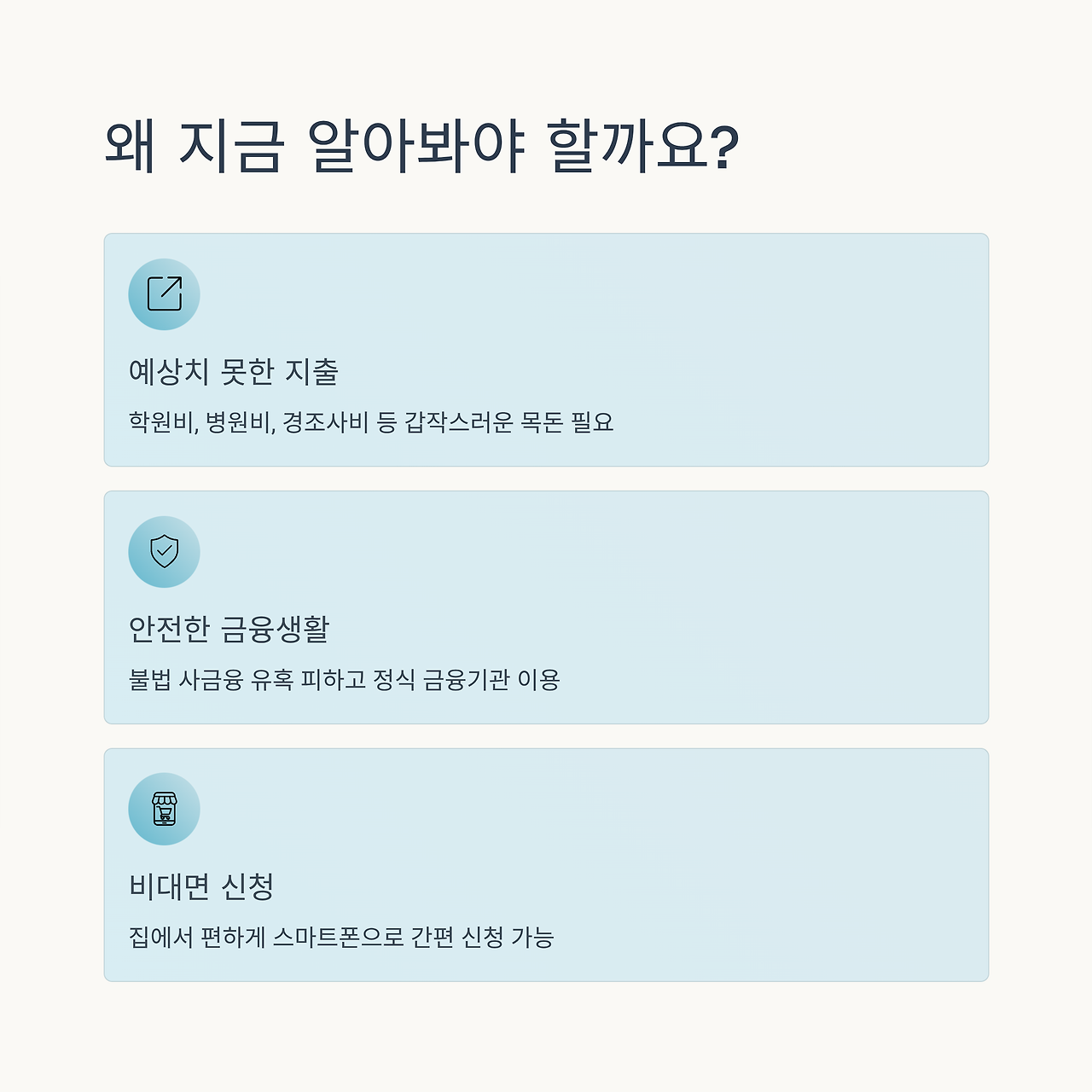 왜 지금 알아봐야 할까요?

예상치 못한 지출

학원비, 병원비, 경조사비 등 갑작스러운 목돈 필요

안전한 금융생활

불법 사금융 유혹 피하고 정식 금융기관 이용

비대면 신청

집에서 편하게 스마트폰으로 간편 신청 가능