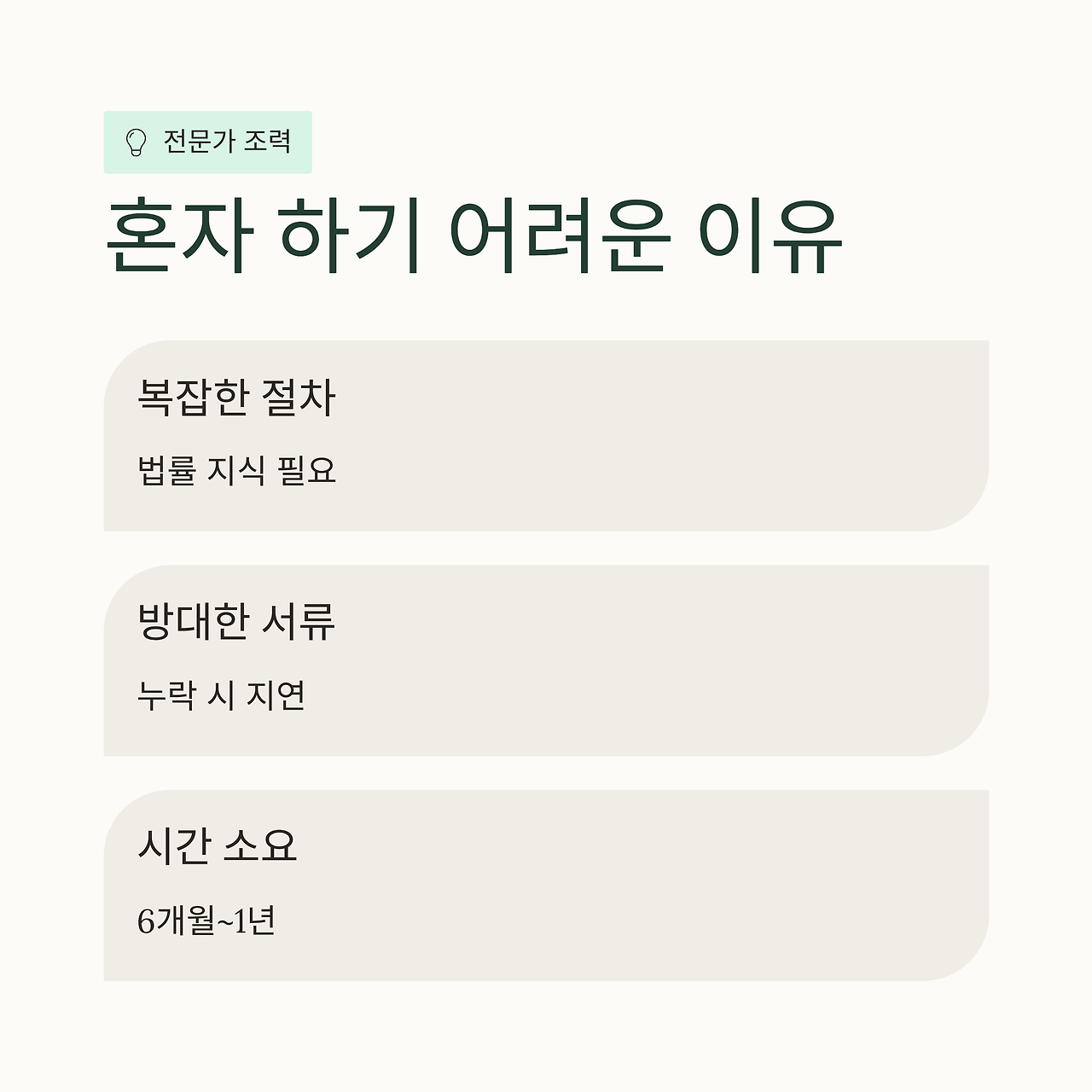 전문가 조력

혼자 하기 어려운 이유

복잡한 절차

법률 지식 필요

방대한 서류

누락 시 지연

시간 소요

6개월~1년