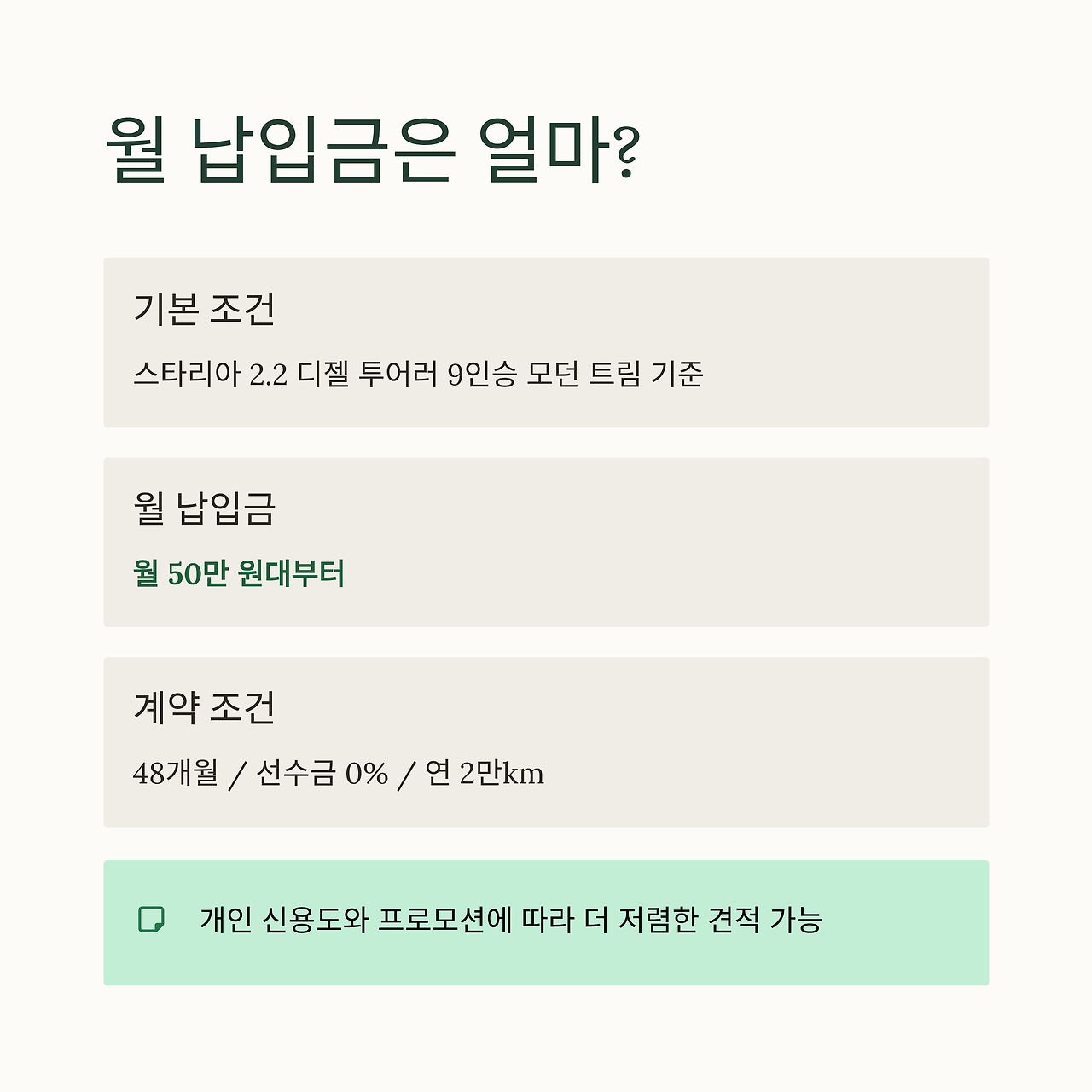 월 납입금은 얼마?

기본 조건

스타리아 2.2 디젤 투어러 9인승 모던 트림 기준

월 납입금

월 50만 원대부터

계약 조건

48개월 / 선수금 0% / 연 2만km

개인 신용도와 프로모션에 따라 더 저렴한 견적 가능