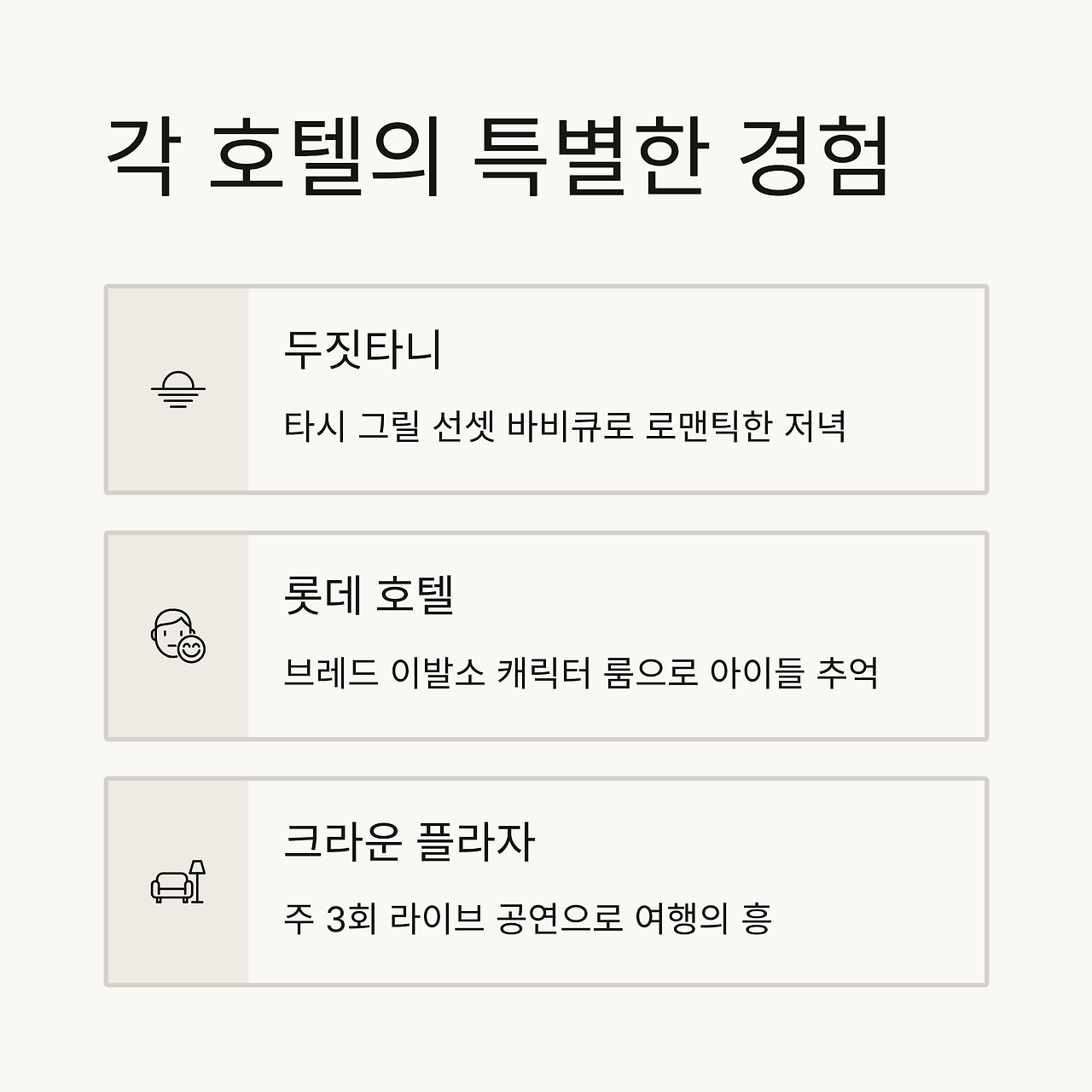 각 호텔의 특별한 경험

두짓타니

타시 그릴 선셋 바비큐로 로맨틱한 저녁

롯데 호텔

브레드 이발소 캐릭터 룸으로 아이들 추억

크라운 플라자

주 3회 라이브 공연으로 여행의 흥