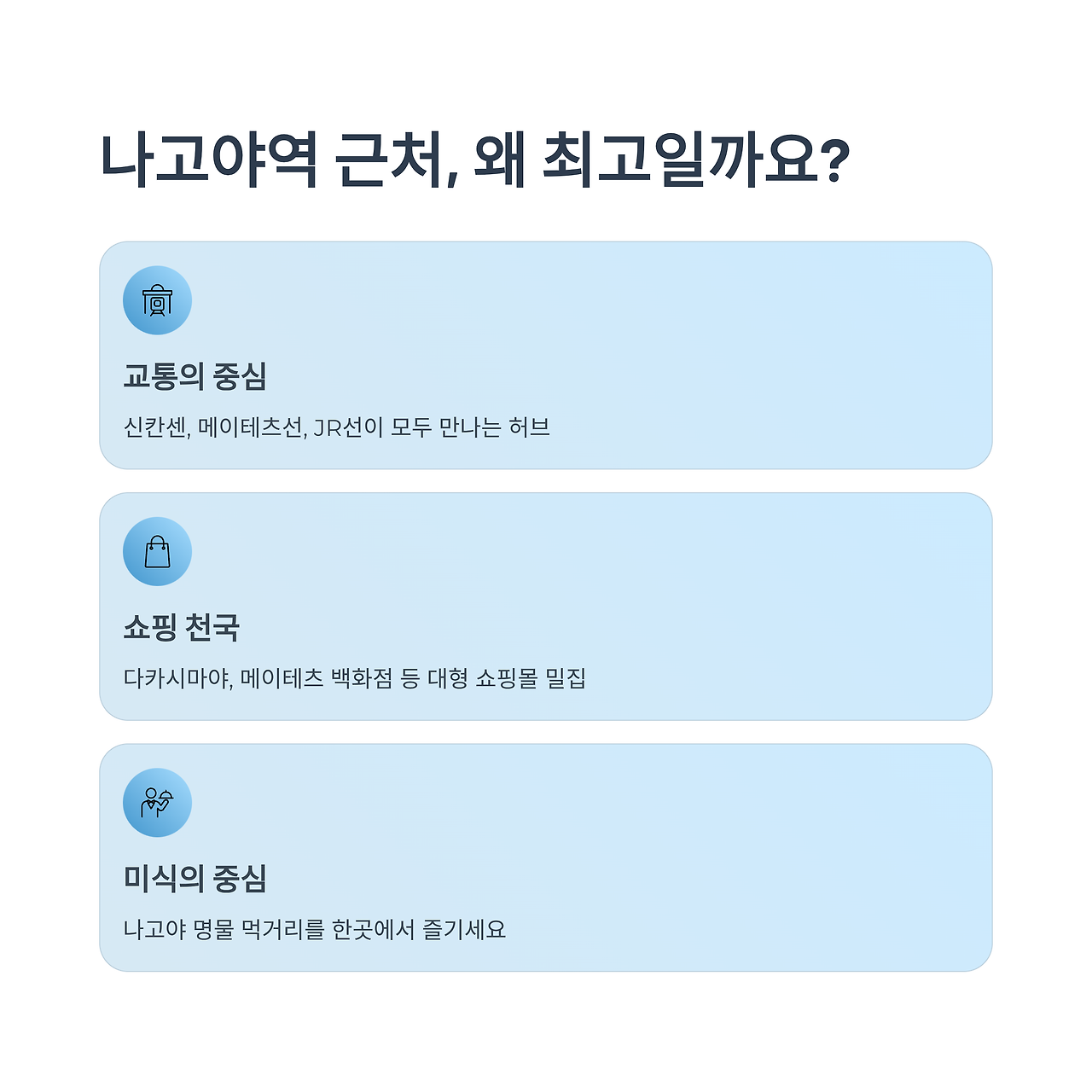 나고야역 근처, 왜 최고일까요?

교통의 중심

신칸센, 메이테츠선, JR선이 모두 만나는 허브

쇼핑 천국

다카시마야, 메이테츠 백화점 등 대형 쇼핑몰 밀집

미식의 중심

나고야 명물 먹거리를 한곳에서 즐기세요