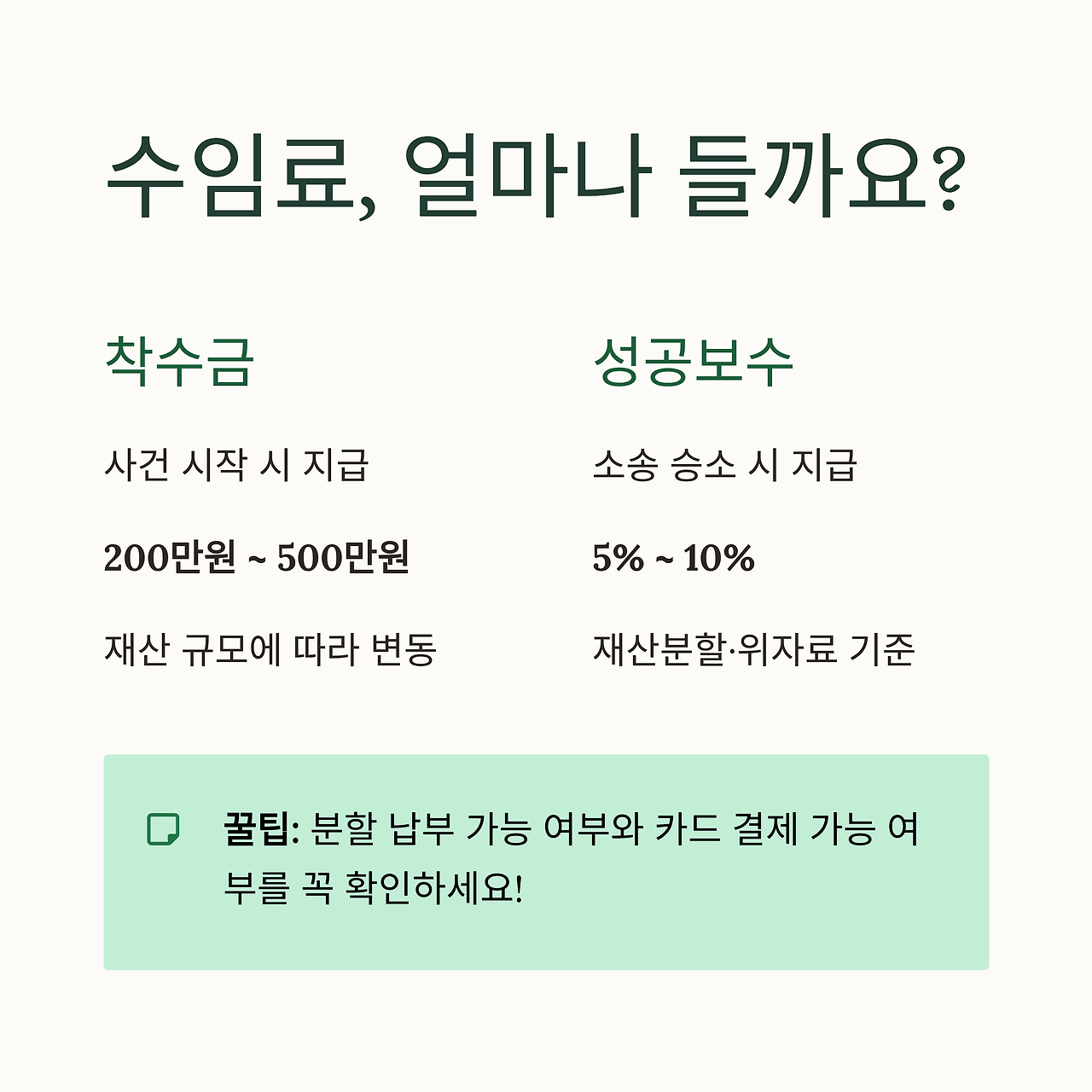 수임료, 얼마나 들까요?

착수금

사건 시작 시 지급

200만원 ~ 500만원

재산 규모에 따라 변동

성공보수

소송 승소 시 지급

5% ~ 10%

재산분할·위자료 기준

꿀팁: 분할 납부 가능 여부와 카드 결제 가능 여부를 꼭 확인하세요!