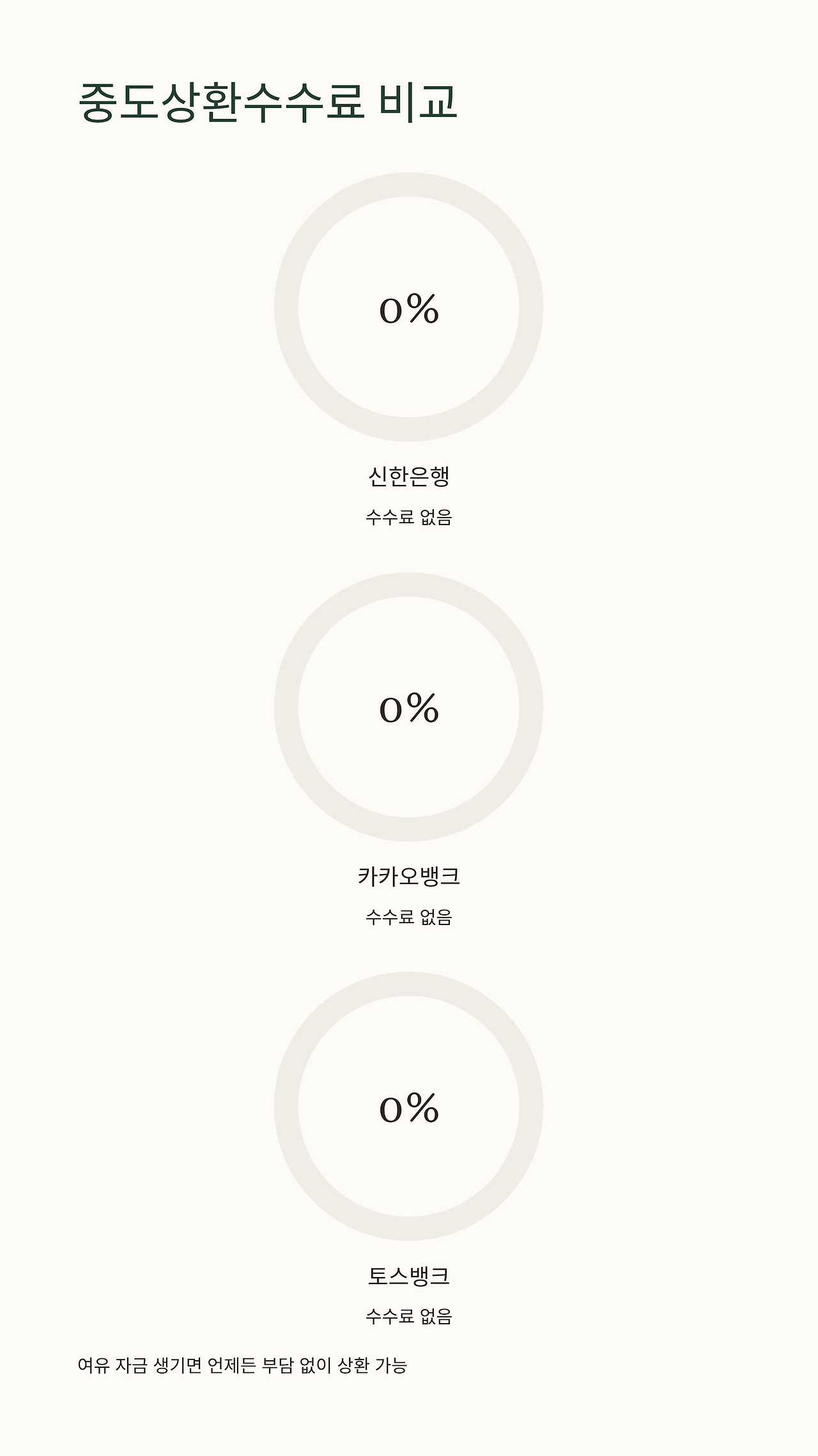 중도상환수수료 비교

0%

신한은행

수수료 없음

0%

카카오뱅크

수수료 없음

0%

토스뱅크

수수료 없음

여유 자금 생기면 언제든 부담 없이 상환 가능