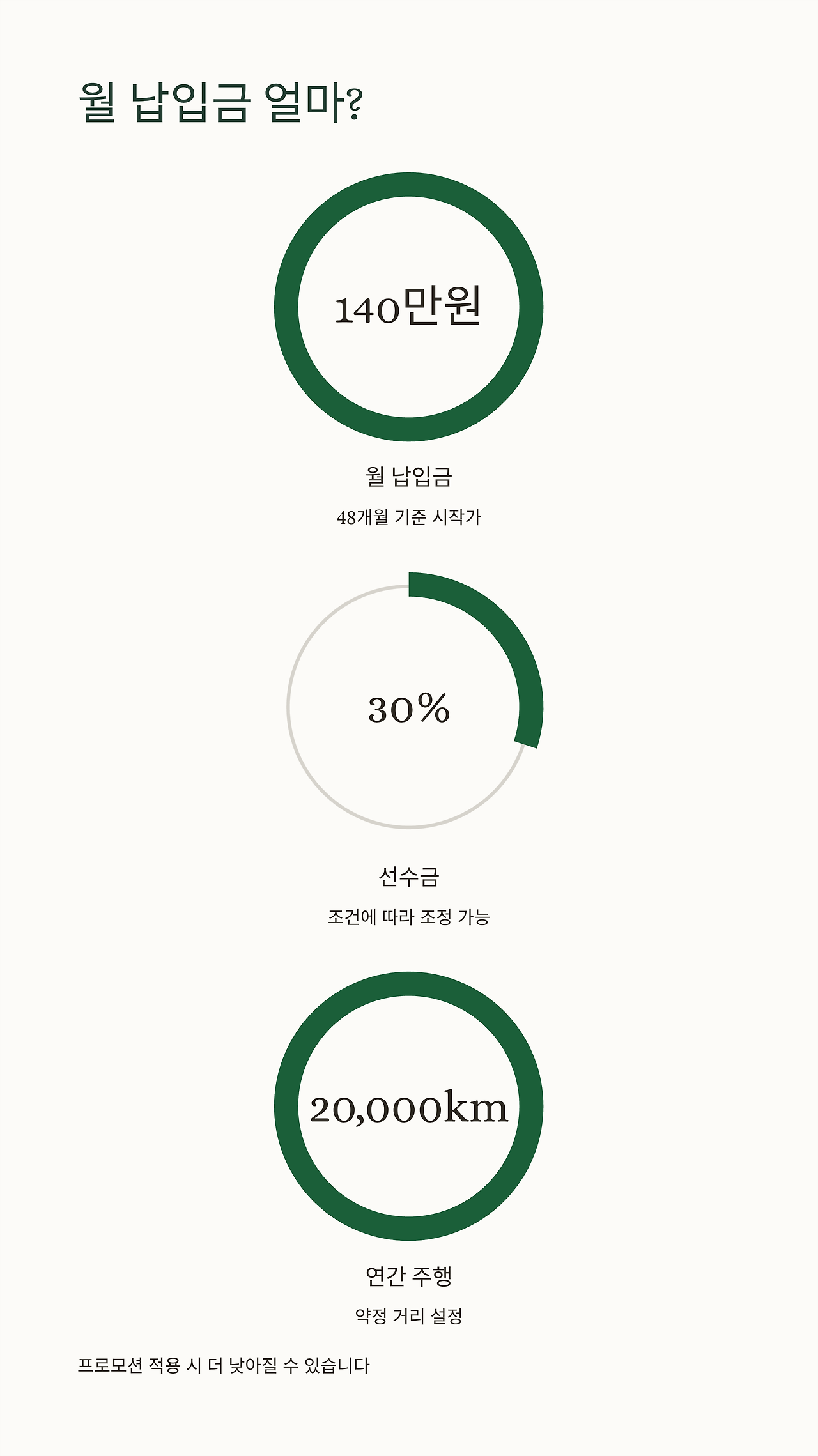 월 납입금 얼마?

140만원

월 납입금

48개월 기준 시작가

30%

선수금

조건에 따라 조정 가능

20,000km

연간 주행

약정 거리 설정

프로모션 적용 시 더 낮아질 수 있습니다