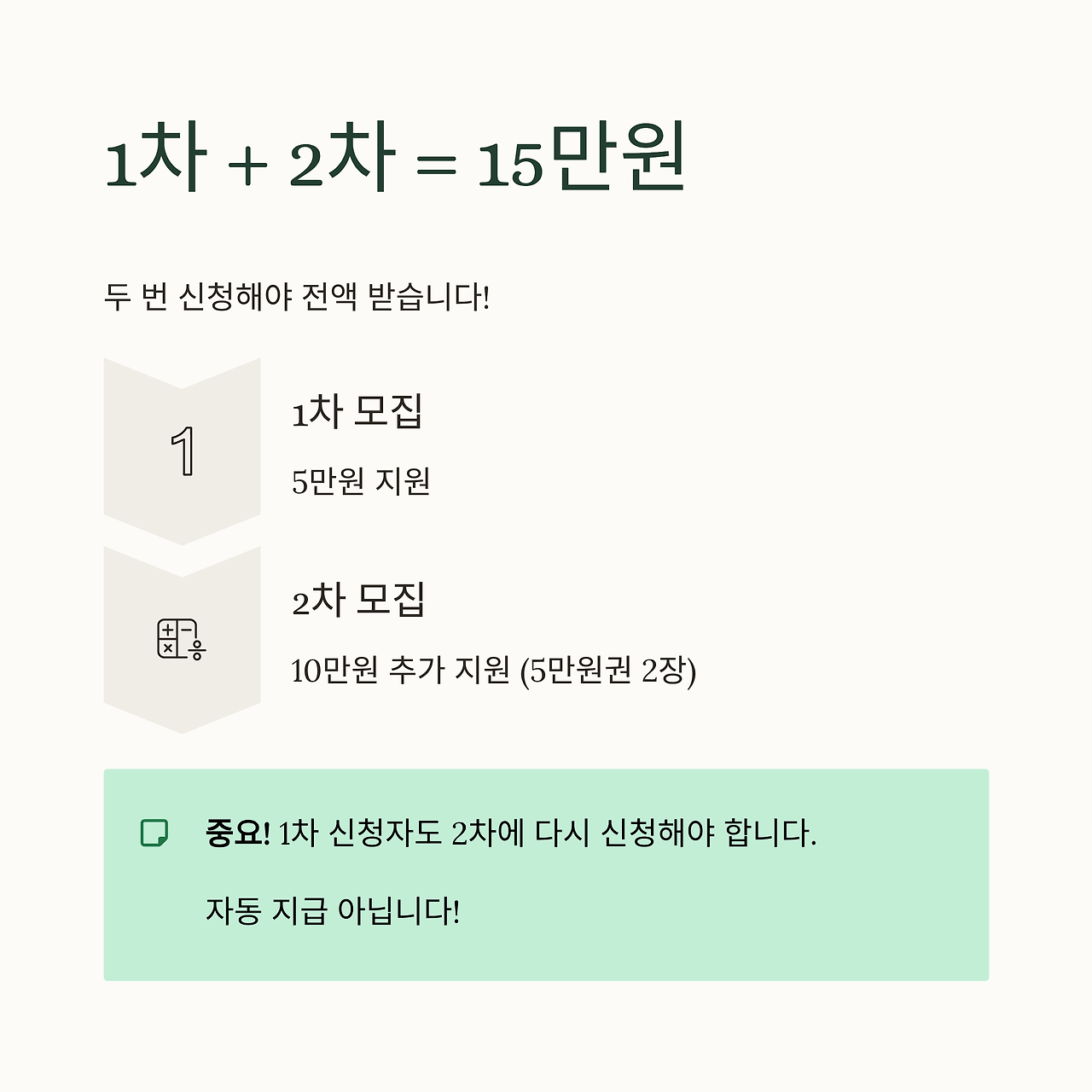 1차 + 2차 = 15만원

두 번 신청해야 전액 받습니다!

1

1차 모집

5만원 지원

2차 모집

10만원 추가 지원 (5만원권 2장)

중요! 1차 신청자도 2차에 다시 신청해야 합니다.

자동 지급 아닙니다!