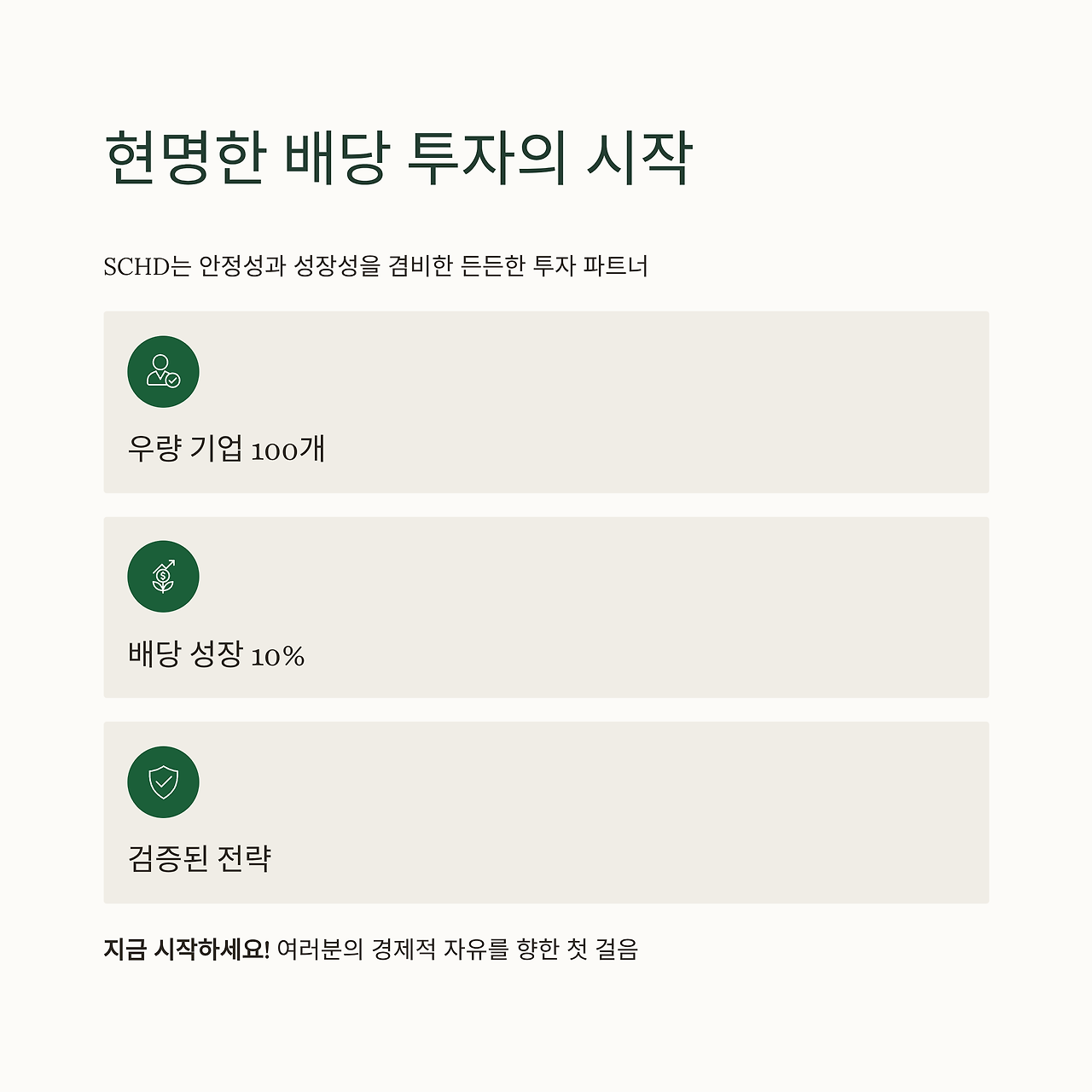 현명한 배당 투자의 시작

SCHD는 안정성과 성장성을 겸비한 든든한 투자 파트너

우량 기업 100개

배당 성장 10%

검증된 전략

지금 시작하세요! 여러분의 경제적 자유를 향한 첫 걸음