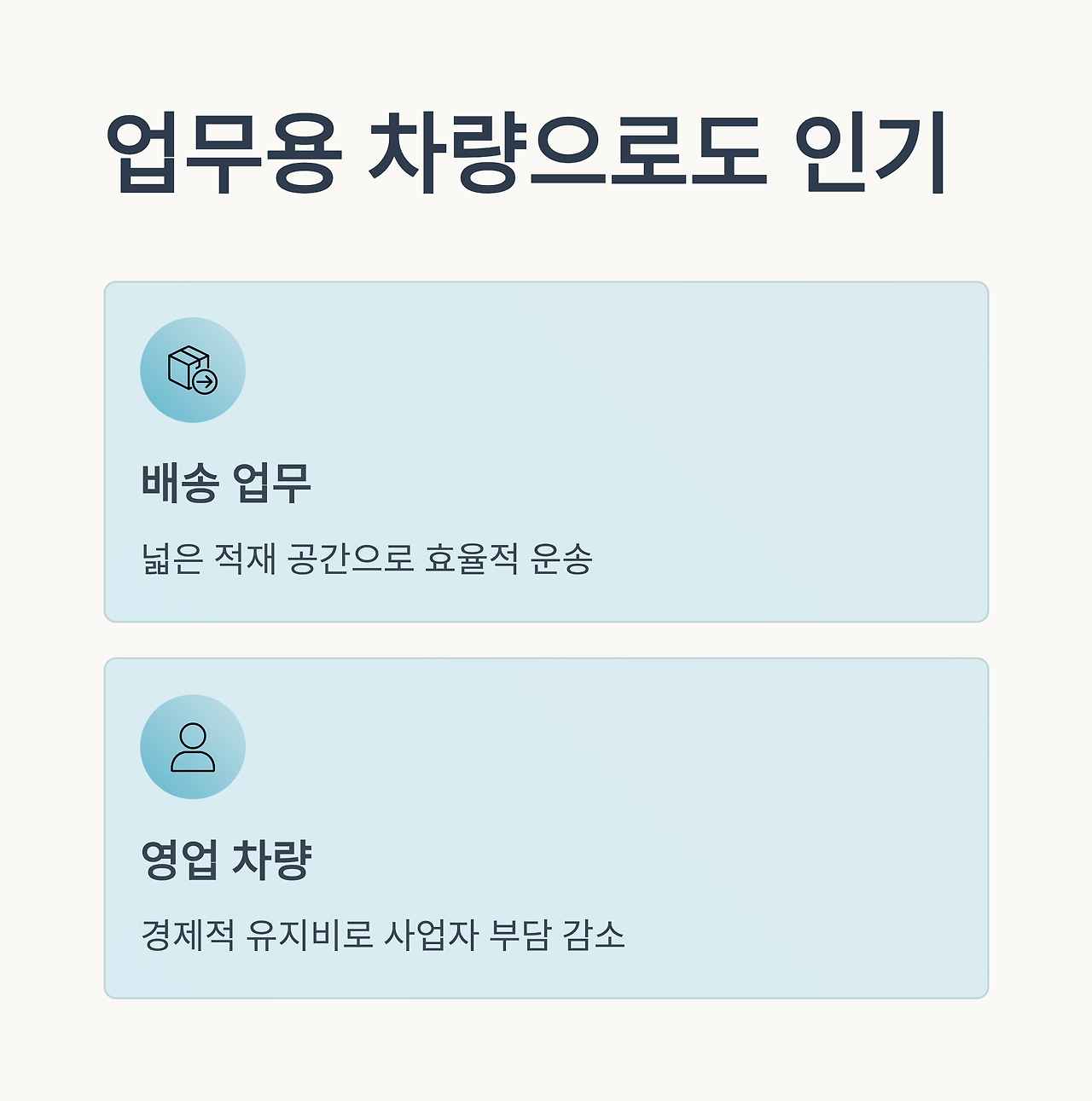 업무용 차량으로도 인기

배송 업무

넓은 적재 공간으로 효율적 운송

영업 차량

경제적 유지비로 사업자 부담 감소