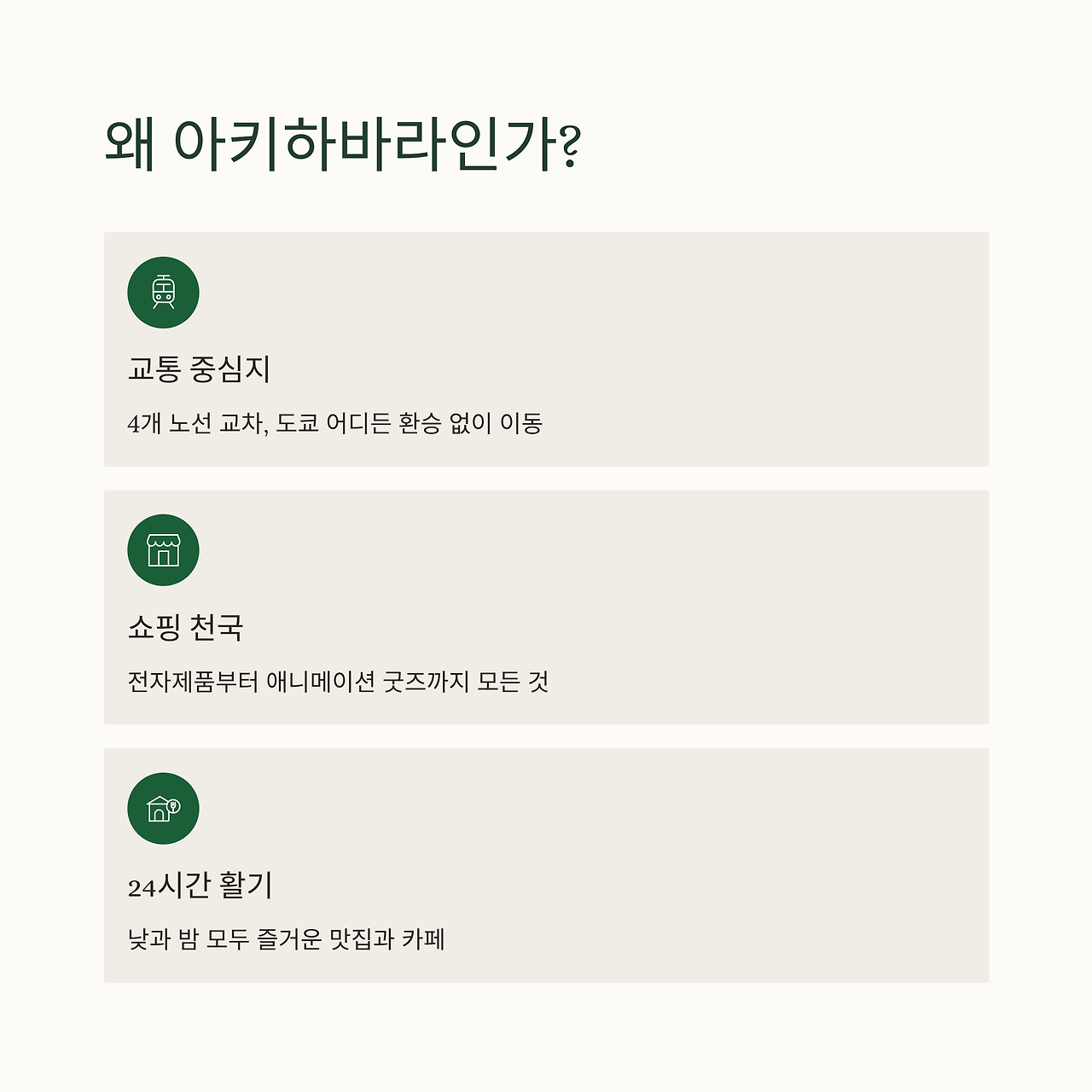 왜 아키하바라인가?

교통 중심지

4개 노선 교차, 도쿄 어디든 환승 없이 이동

쇼핑 천국

전자제품부터 애니메이션 굿즈까지 모든 것

24시간 활기

낮과 밤 모두 즐거운 맛집과 카페