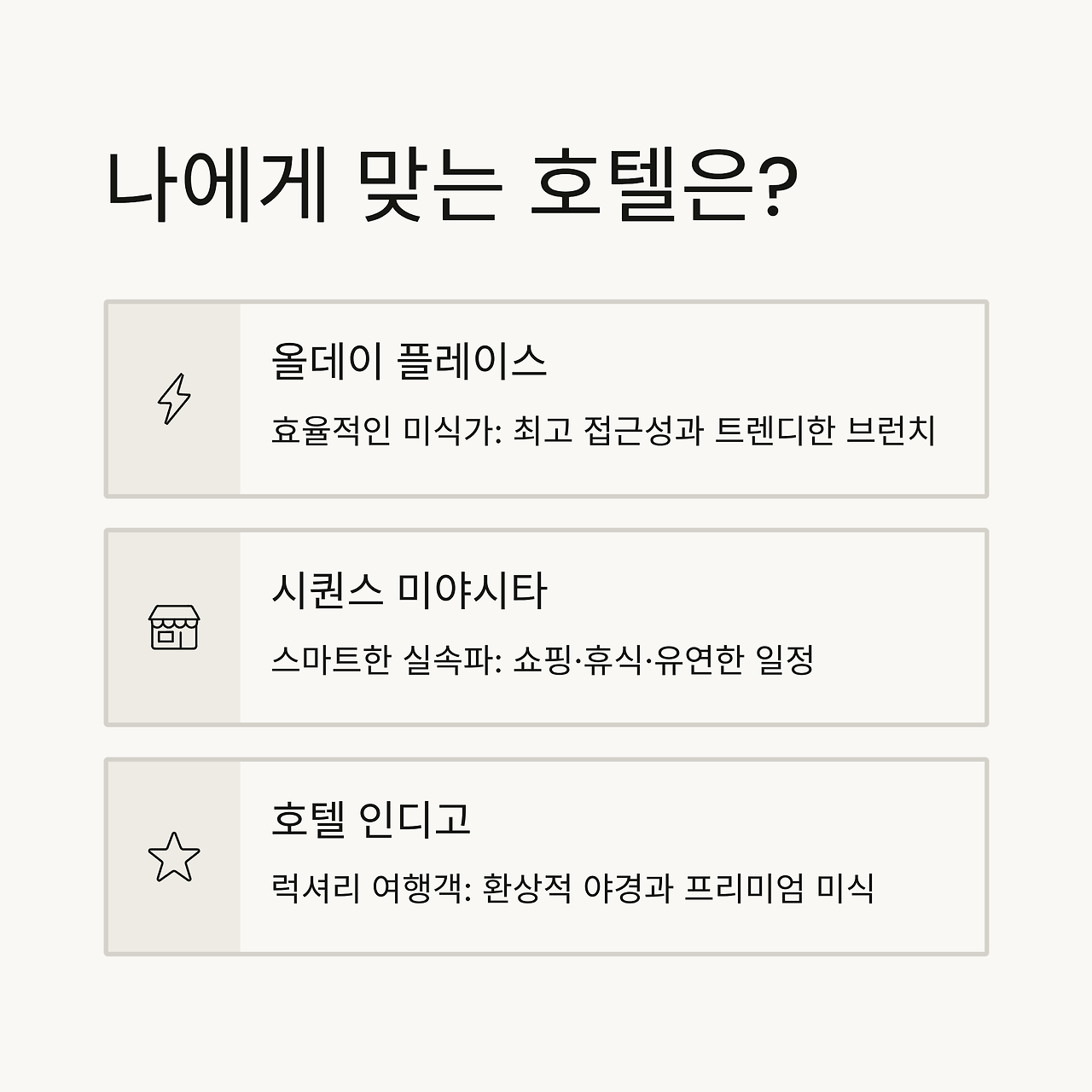 나에게 맞는 호텔은?

올데이 플레이스

효율적인 미식가: 최고 접근성과 트렌디한 브런치

시퀀스 미야시타

스마트한 실속파: 쇼핑·휴식·유연한 일정

호텔 인디고

럭셔리 여행객: 환상적 야경과 프리미엄 미식