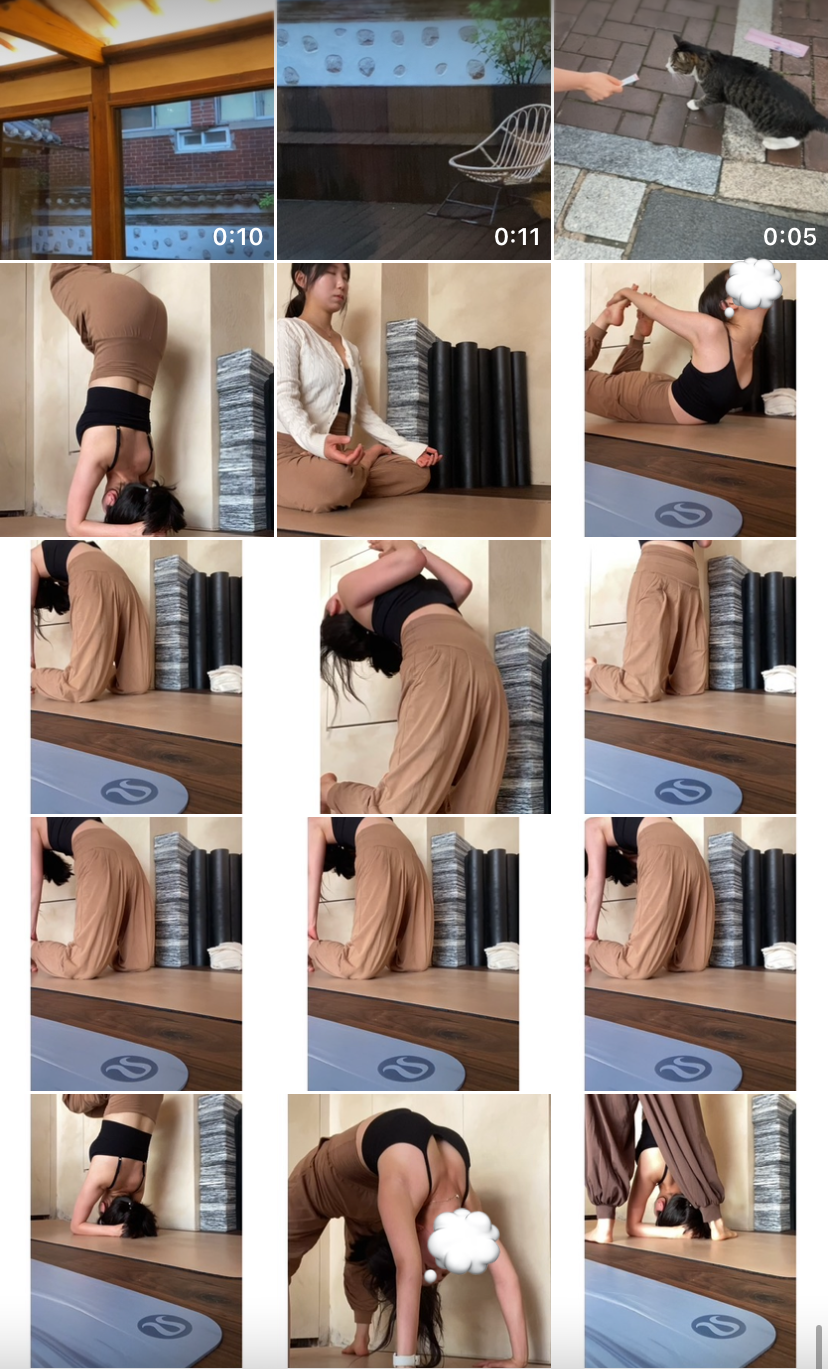 0:10
0:11
0:05