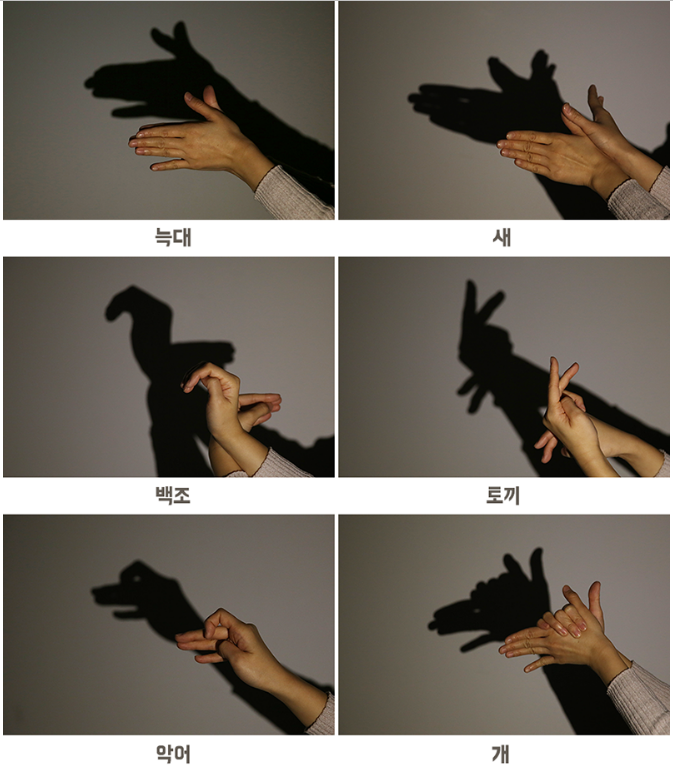 늑대

새

백조

토끼

악어

개