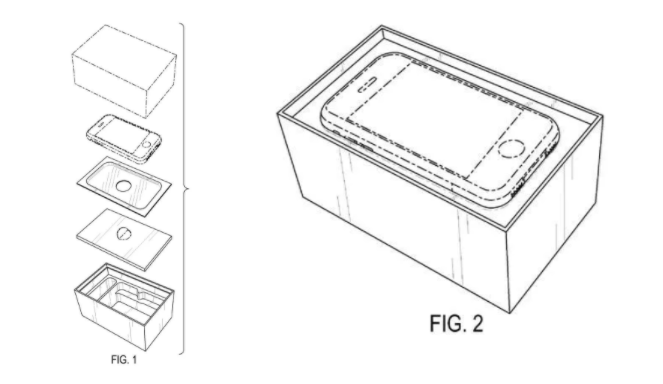 FIG. 1

FIG. 2